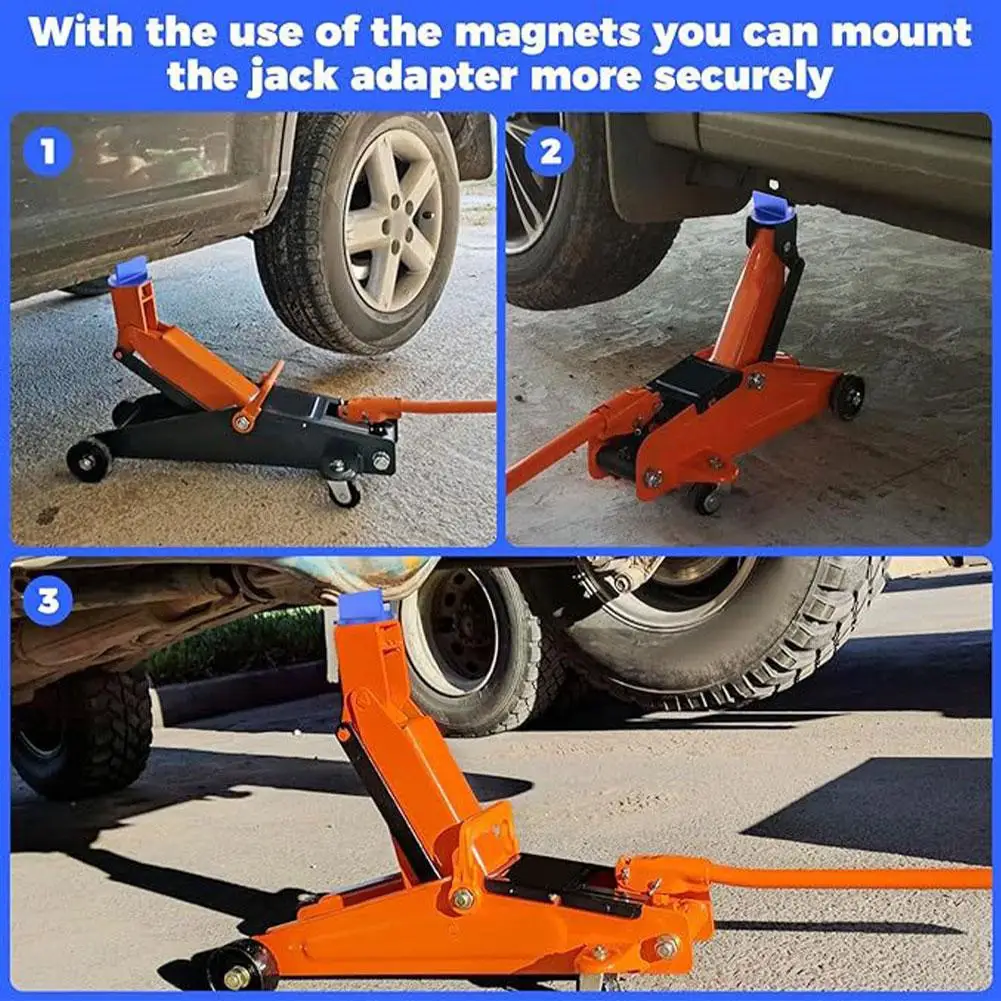 With the use of the magnets you can mount the jack adapter more securely

1

2

3