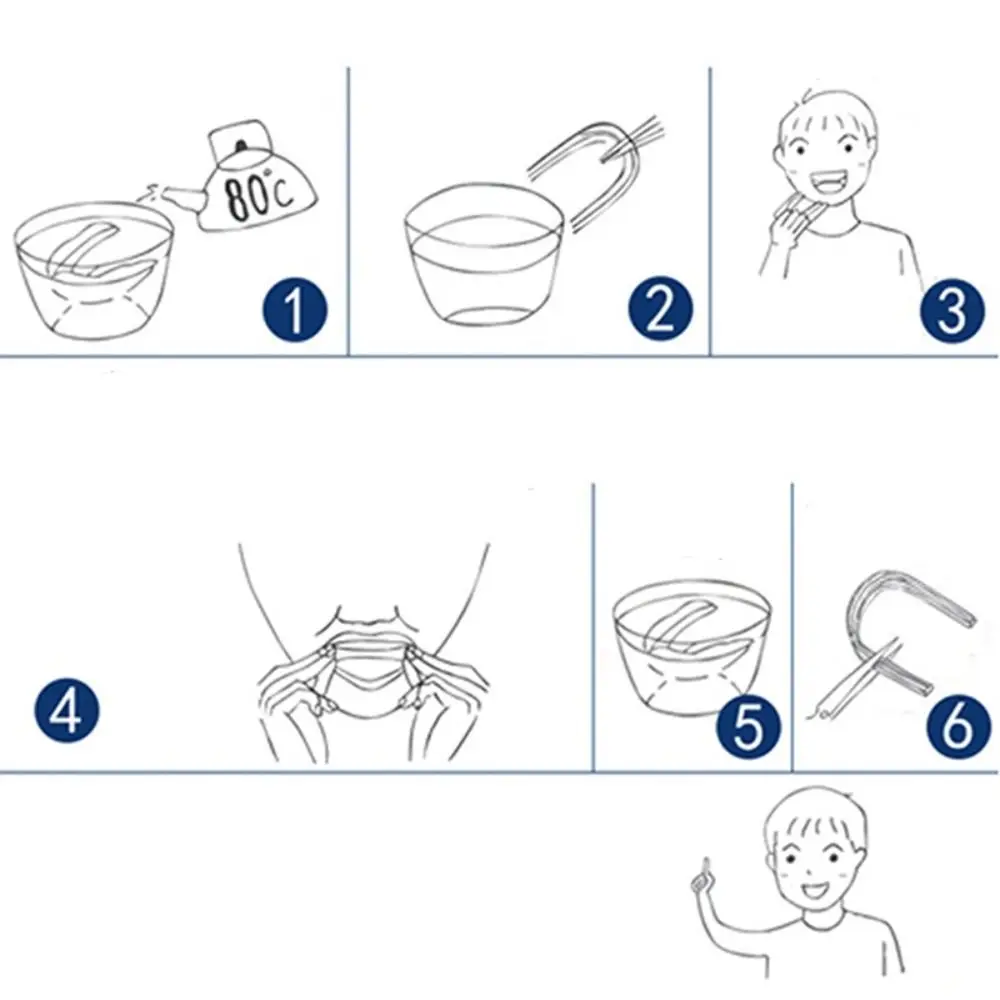 80°C

1

2

3

4

5

6