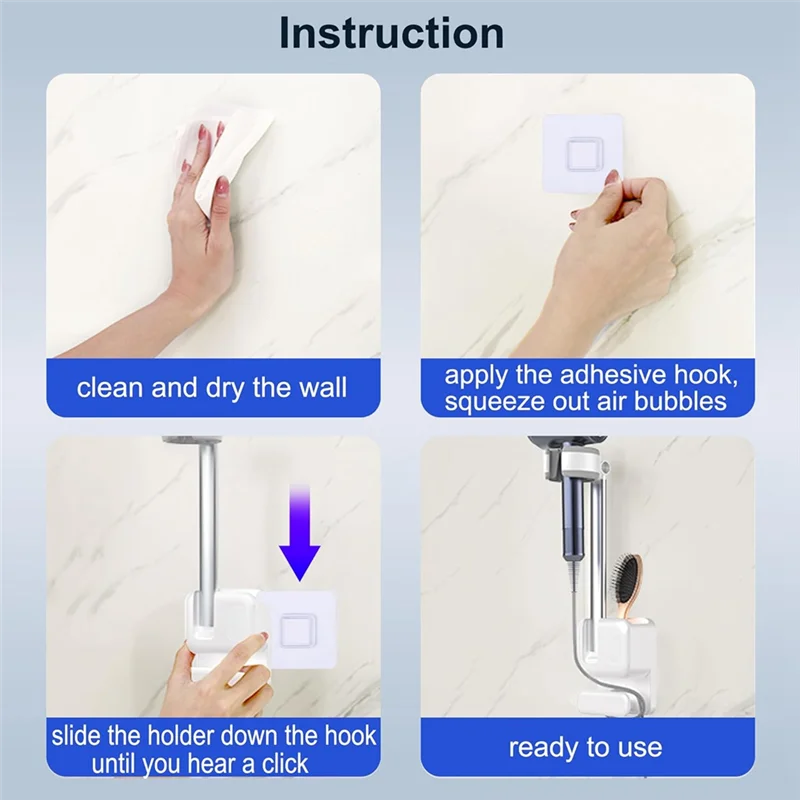 Instruction

clean and dry the wall

apply the adhesive hook, squeeze out air bubbles

slide the holder down the hook until you hear a click

ready to use