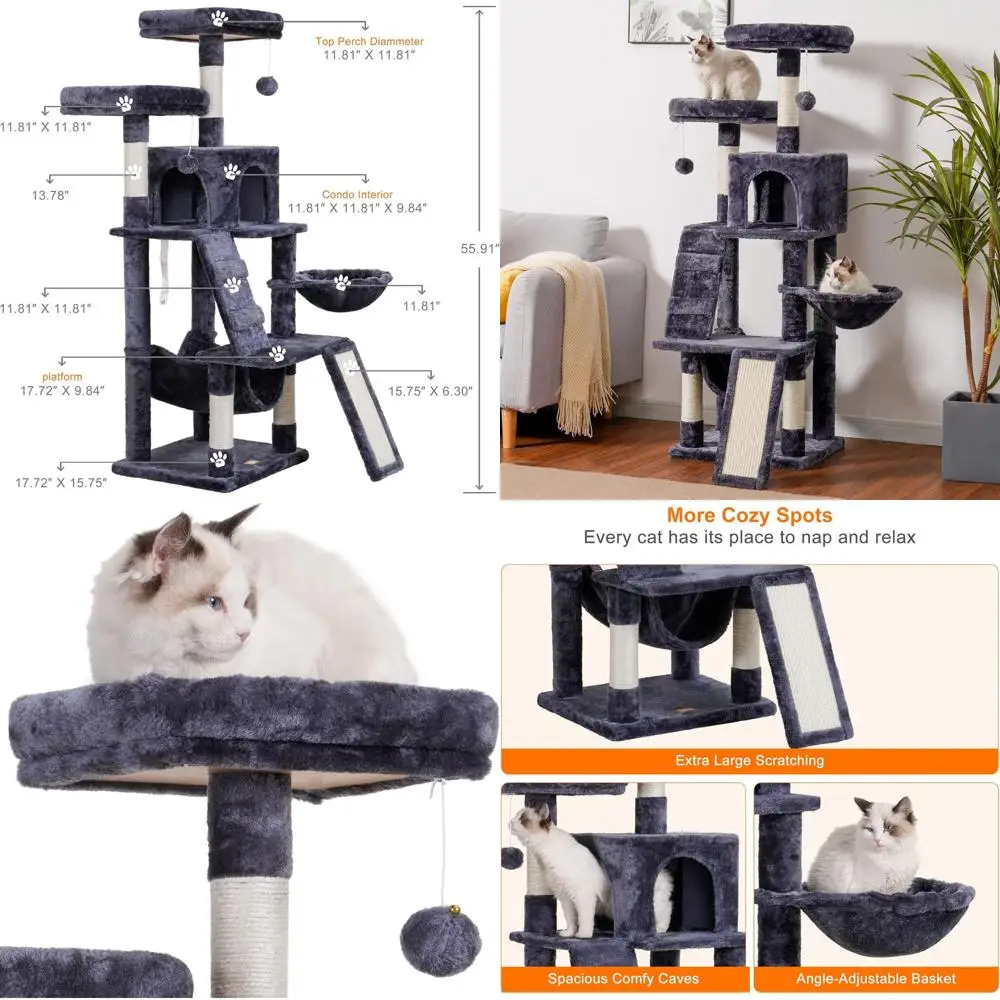 Top Perch Diammeter
11.81" X 11.81"

11.81" X 11.81"

13.78"

Condo Interior
11.81" X 11.81" X 9.84"

55.91"

11.81" X 11.81"

11.81"

platform
17.72" X 9.84"

15.75" X 6.30"

17.72" X 15.75"

More Cozy Spots
Every cat has its place to nap and relax

Extra Large Scratching

Spacious Comfy Caves

Angle-Adjustable Basket