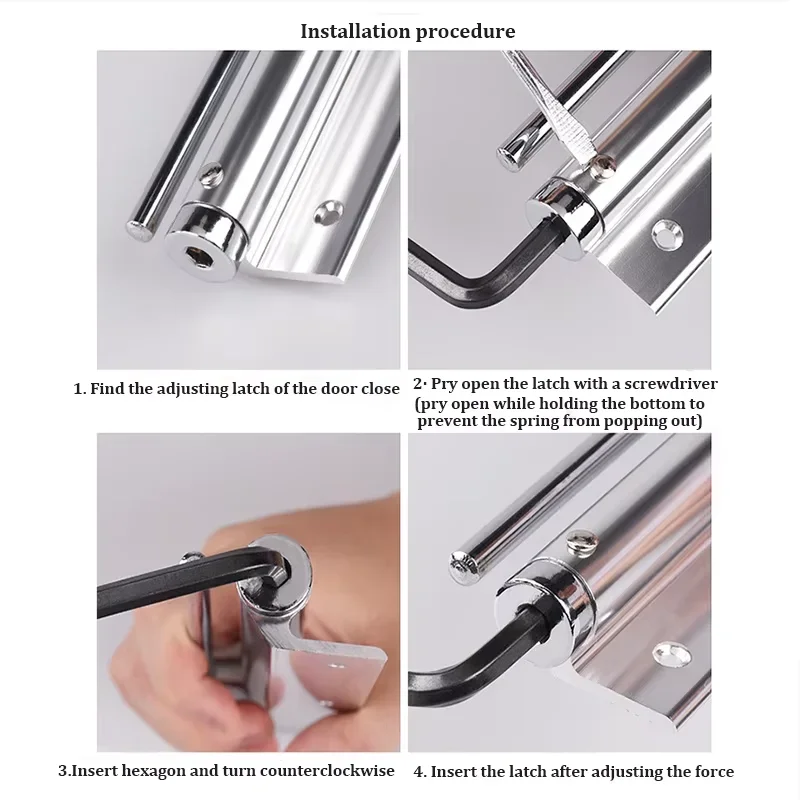 Installation procedure

1. Find the adjusting latch of the door close

2· Pry open the latch with a screwdriver (pry open while holding the bottom to prevent the spring from popping out)

3.Insert hexagon and turn counterclockwise

4. Insert the latch after adjusting the force