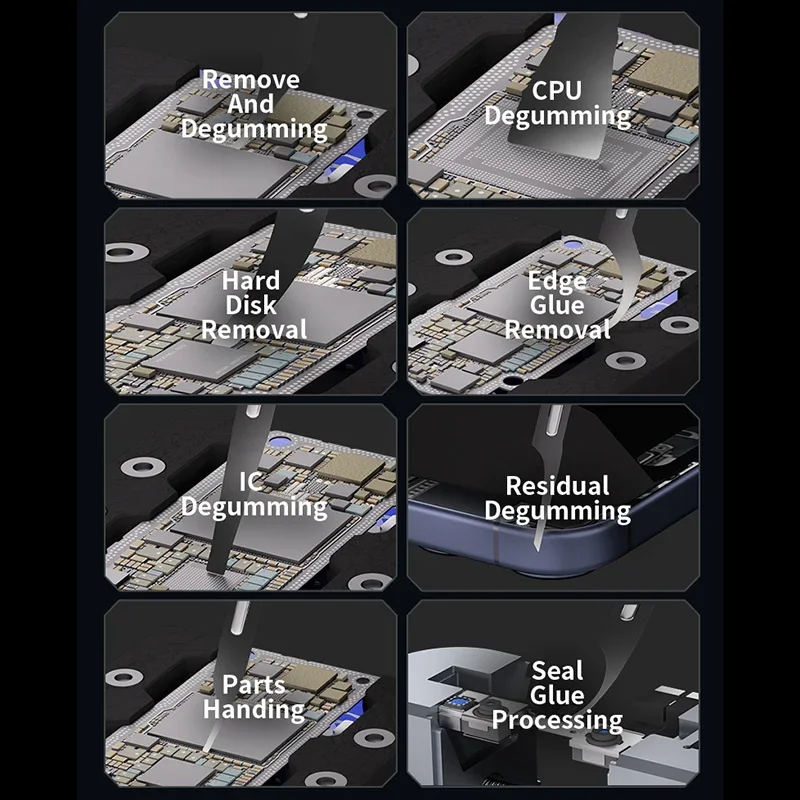 Remove And Degumming

CPU Degumming

Hard Disk Removal

Edge Glue Removal

IC Degumming

Residual Degumming

Parts Handing

Seal Glue Processing