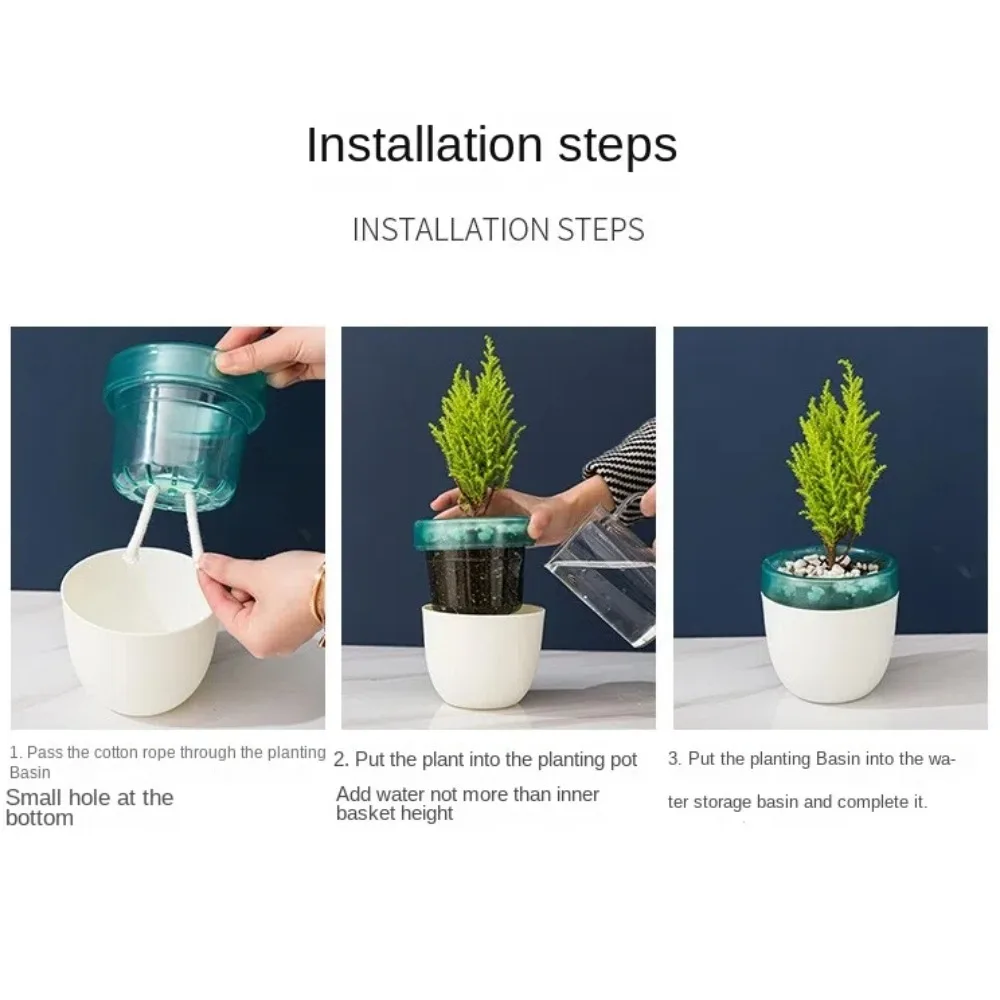 Installation steps

INSTALLATION STEPS

1. Pass the cotton rope through the planting Basin

Small hole at the bottom

2. Put the plant into the planting pot

Add water not more than inner basket height

3. Put the planting Basin into the water storage basin and complete it.