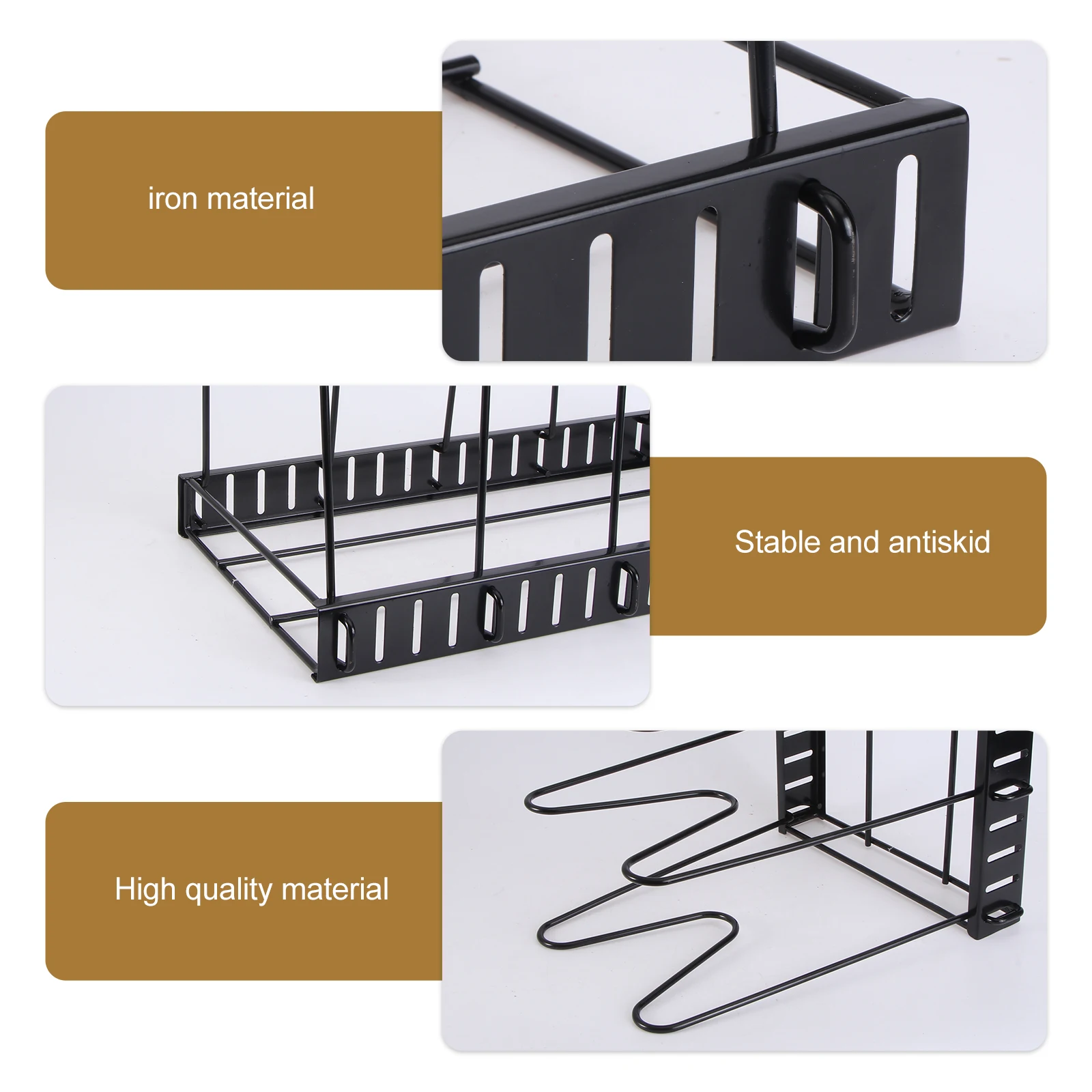 iron material

Stable and antiskid

High quality material