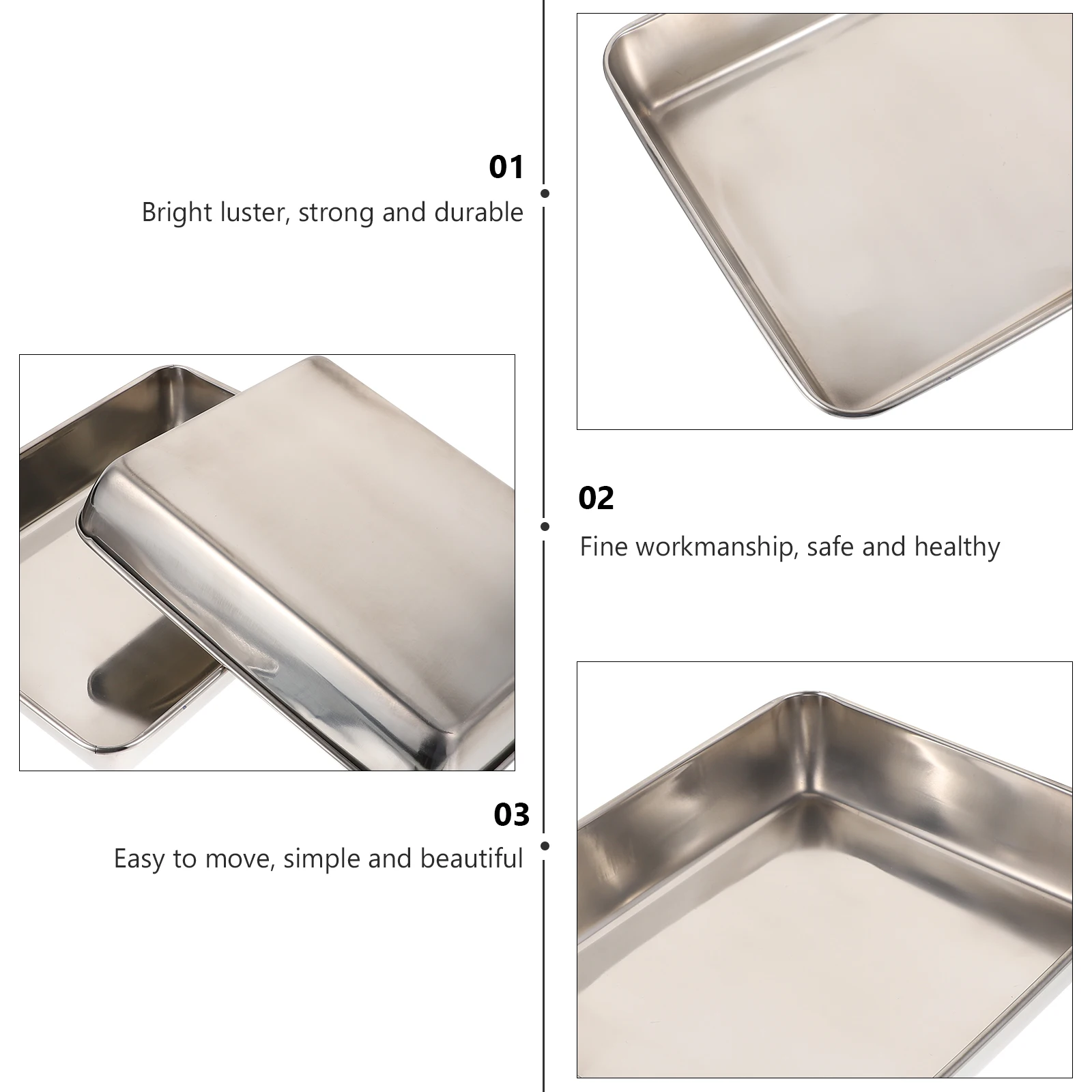 01
Bright luster, strong and durable

02
Fine workmanship, safe and healthy

03
Easy to move, simple and beautiful