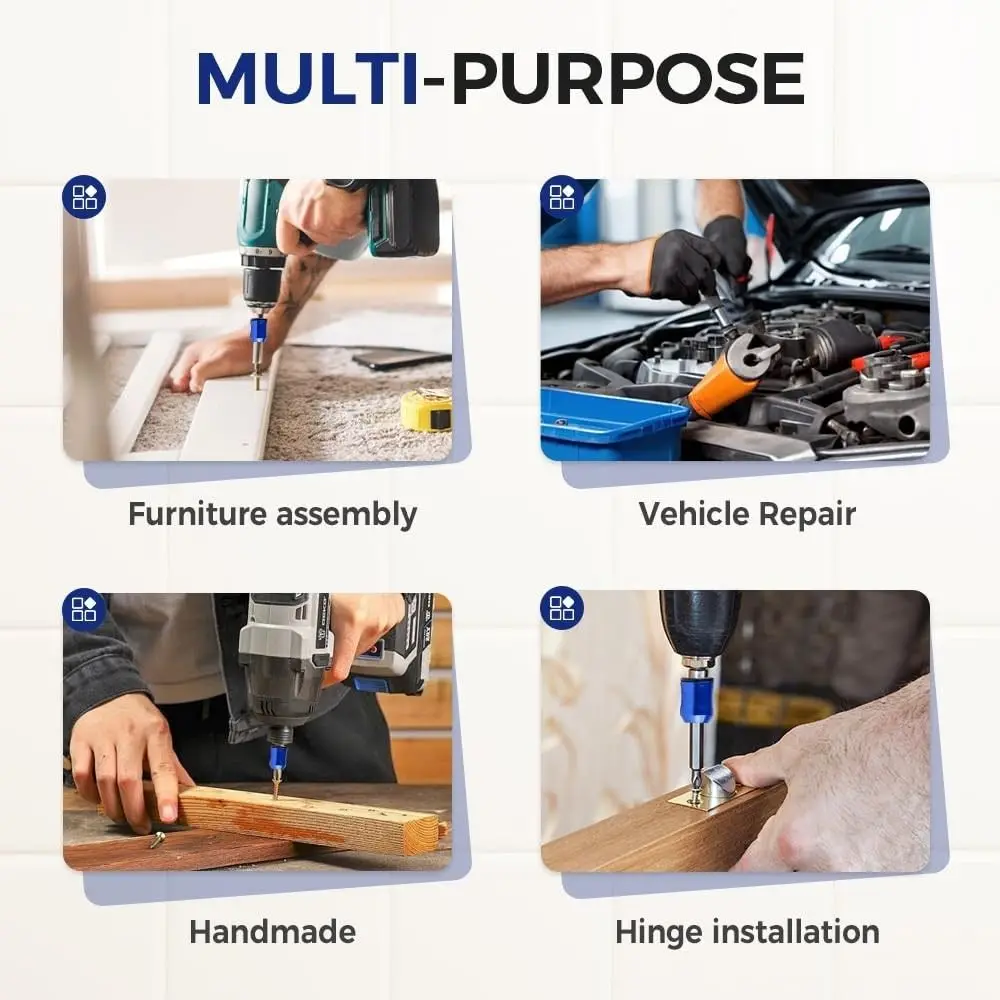 MULTI-PURPOSE

Furniture assembly

Vehicle Repair

Handmade

Hinge installation