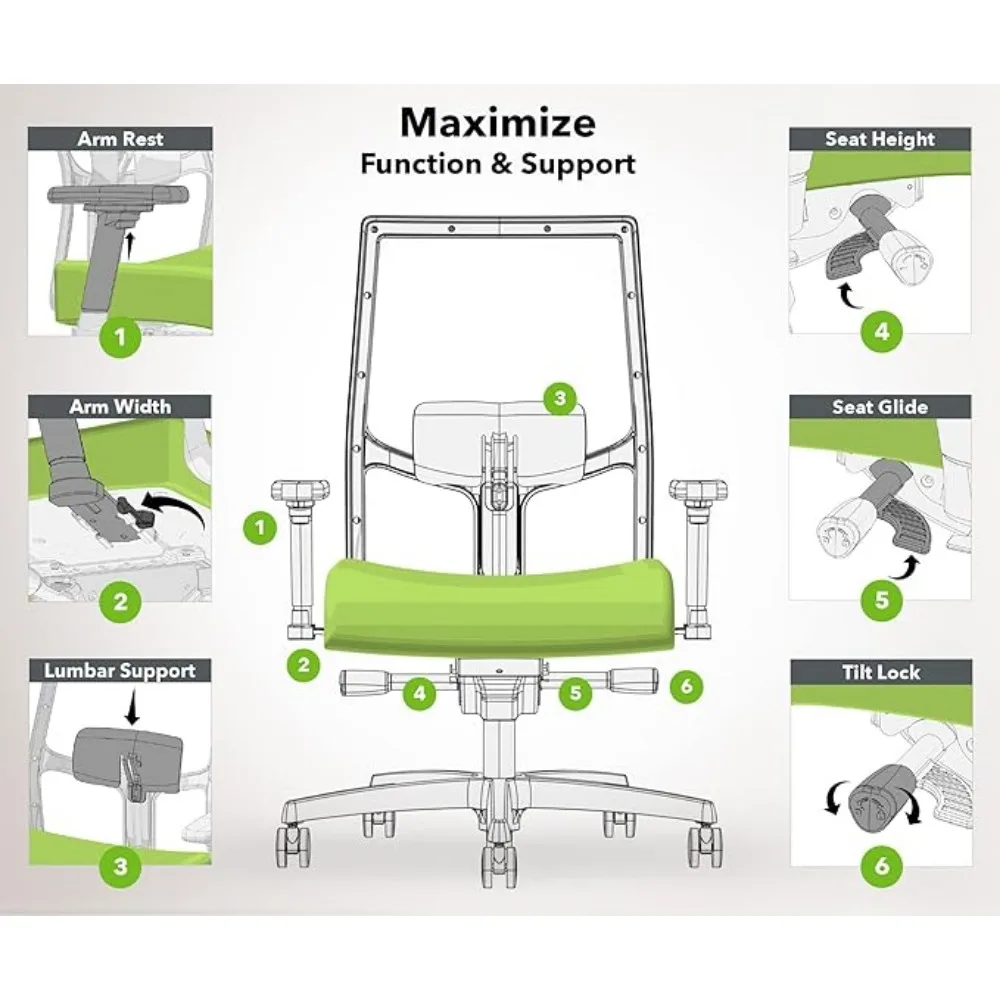 Maximize
Function & Support

Arm Rest
1

Arm Width
2

Lumbar Support
3

3
1
2
4
5
6

Seat Height
4

Seat Glide
5

Tilt Lock
6