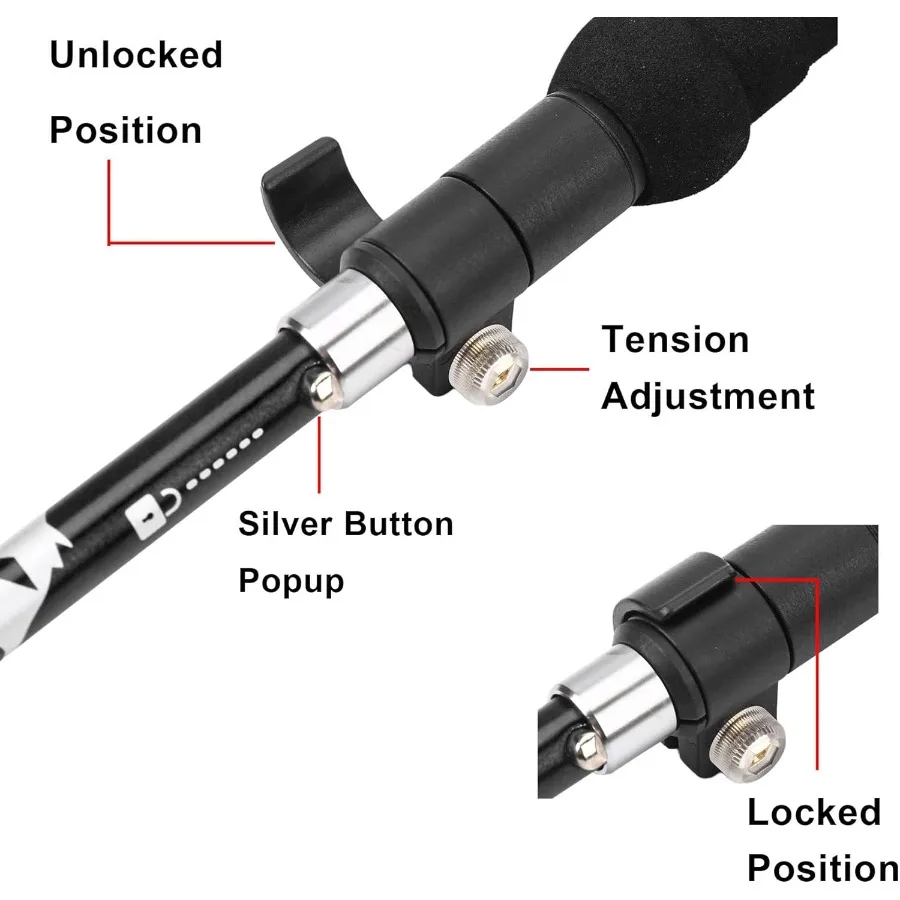 Unlocked
Position

Tension
Adjustment

Silver Button
Popup

Locked
Position