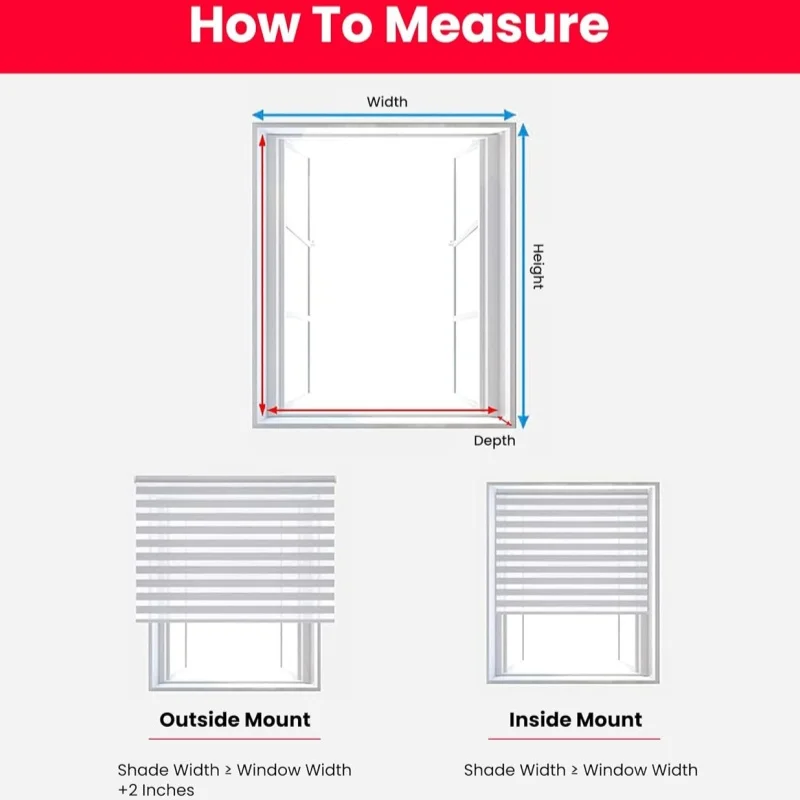 How To Measure

Width

Height

Depth

Outside Mount

Shade Width ≥ Window Width +2 Inches

Inside Mount

Shade Width ≥ Window Width