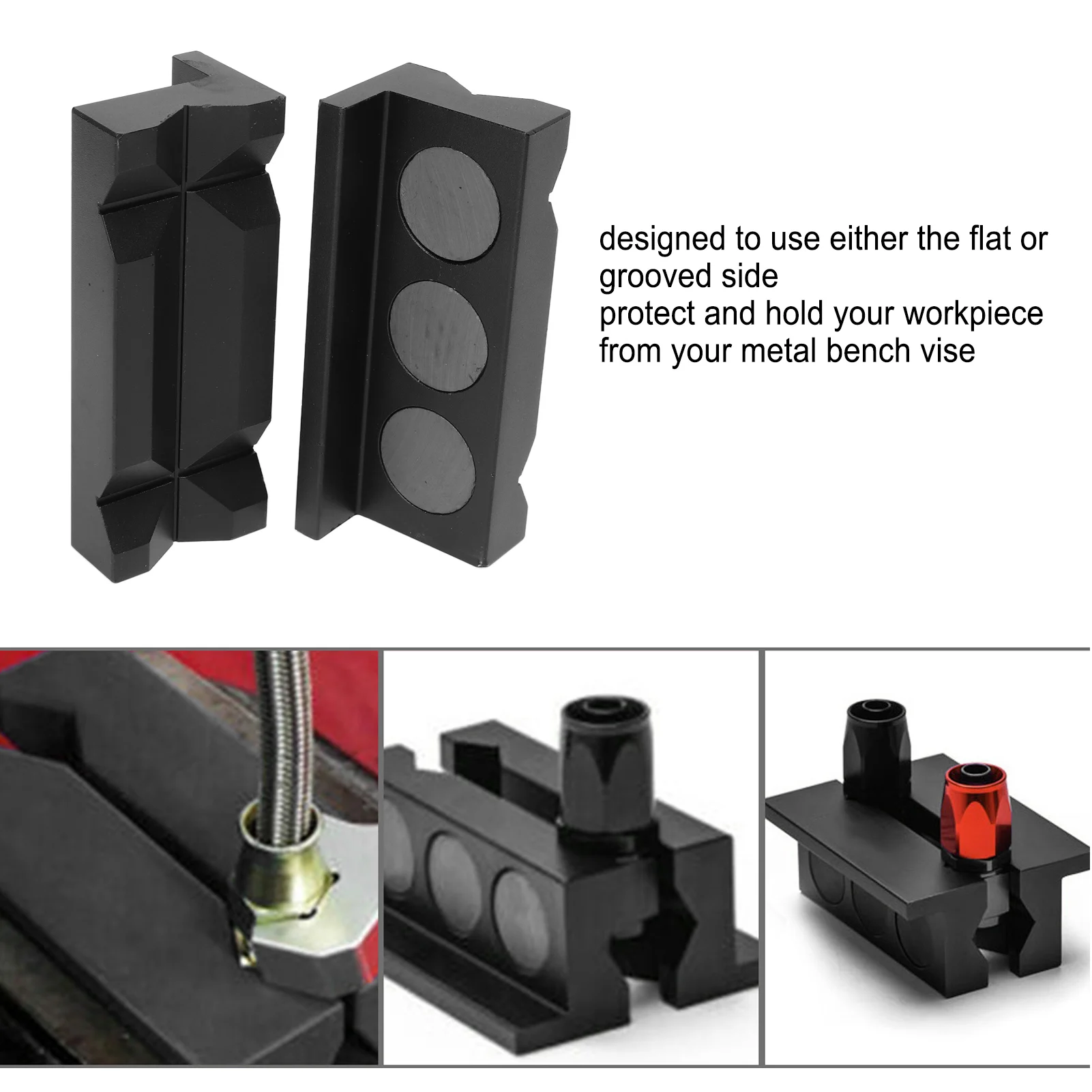 designed to use either the flat or grooved side
protect and hold your workpiece from your metal bench vise