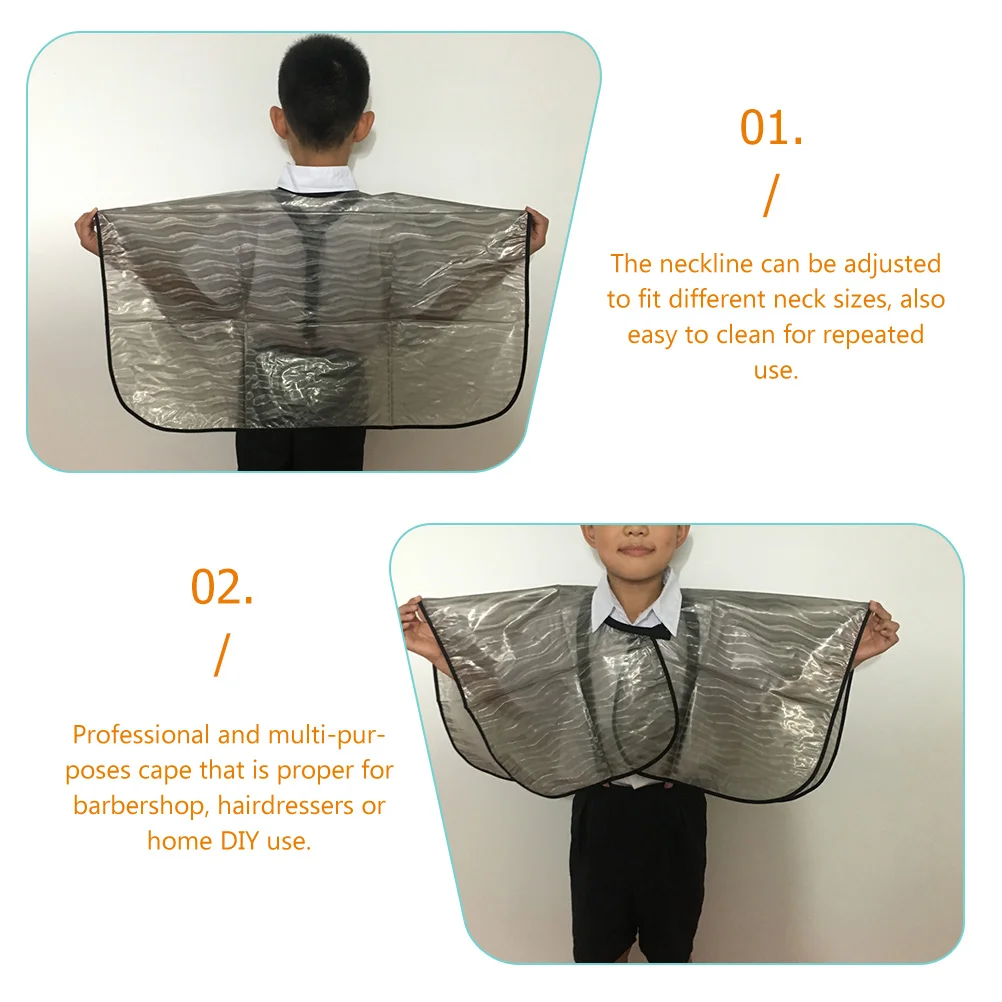 01.
/

The neckline can be adjusted to fit different neck sizes, also easy to clean for repeated use.

02.
/

Professional and multi-purposes cape that is proper for barbershop, hairdressers or home DIY use.