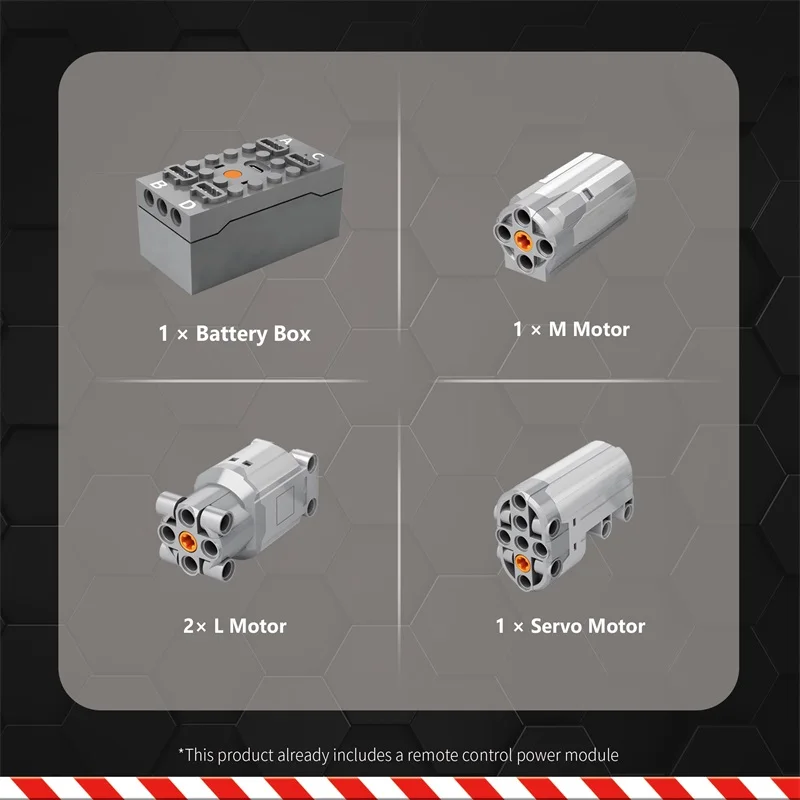 A
C
B
D

1 × Battery Box

1 × M Motor

2× L Motor

1 × Servo Motor

*This product already includes a remote control power module