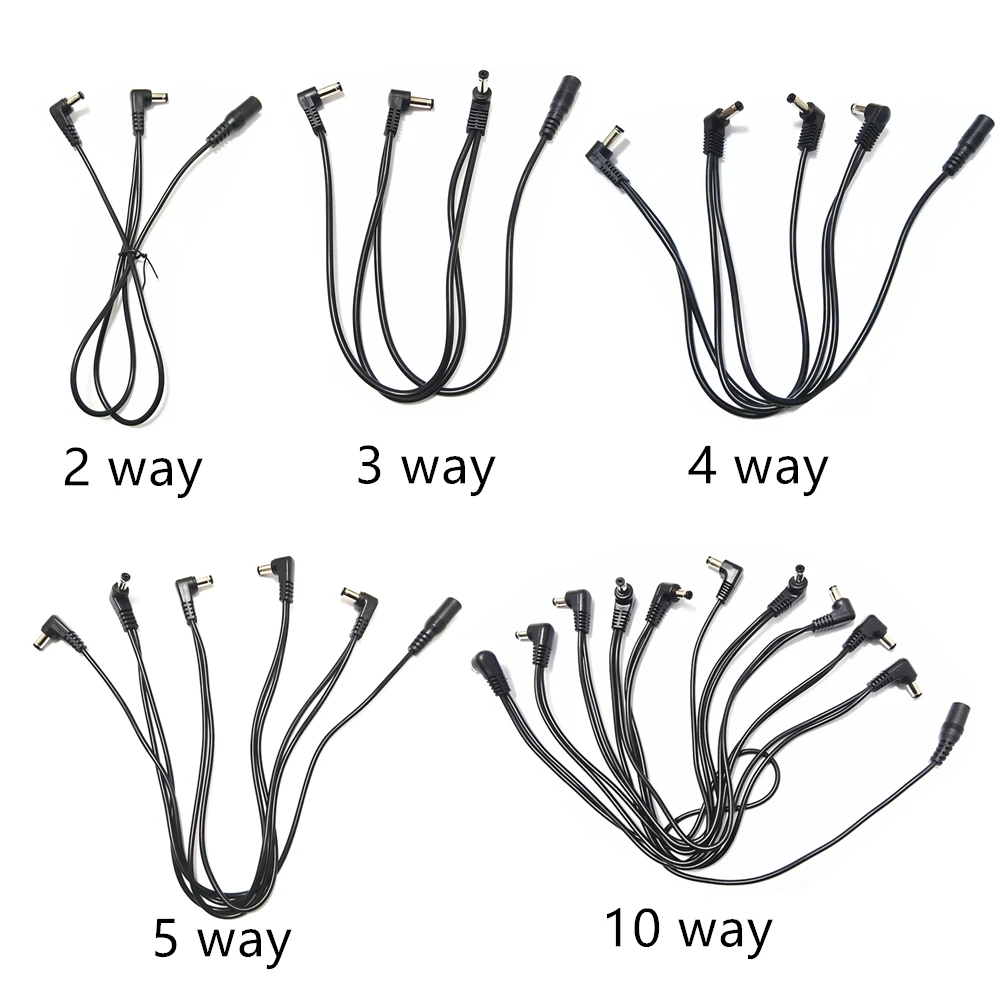 2 way

3 way

4 way

5 way

10 way