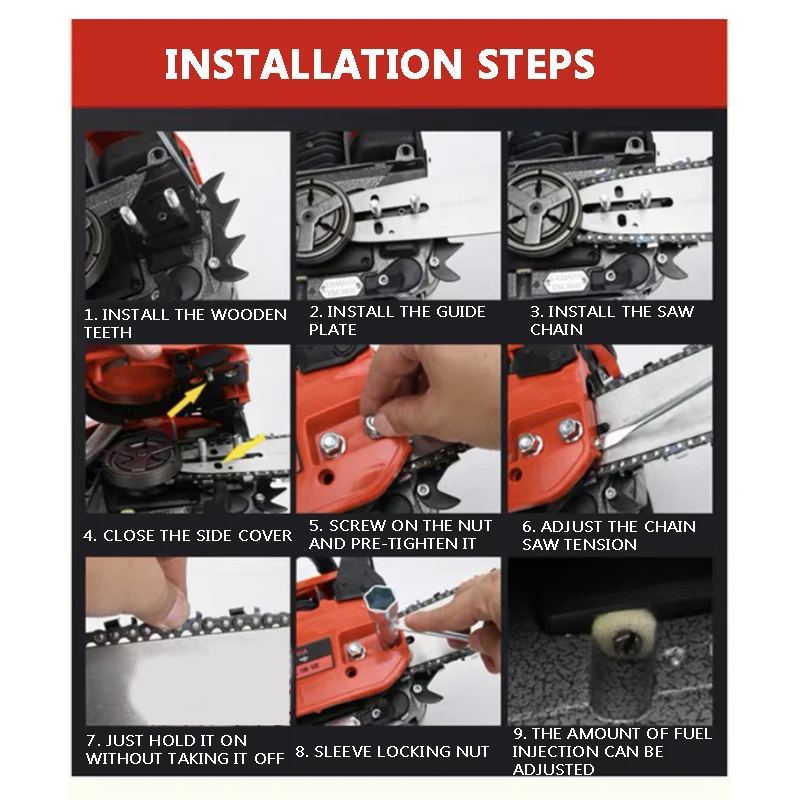 INSTALLATION STEPS

1. INSTALL THE WOODEN TEETH

2. INSTALL THE GUIDE PLATE

3. INSTALL THE SAW CHAIN

4. CLOSE THE SIDE COVER

5. SCREW ON THE NUT AND PRE-TIGHTEN IT

6. ADJUST THE CHAIN SAW TENSION

7. JUST HOLD IT ON WITHOUT TAKING IT OFF

8. SLEEVE LOCKING NUT

9. THE AMOUNT OF FUEL INJECTION CAN BE ADJUSTED