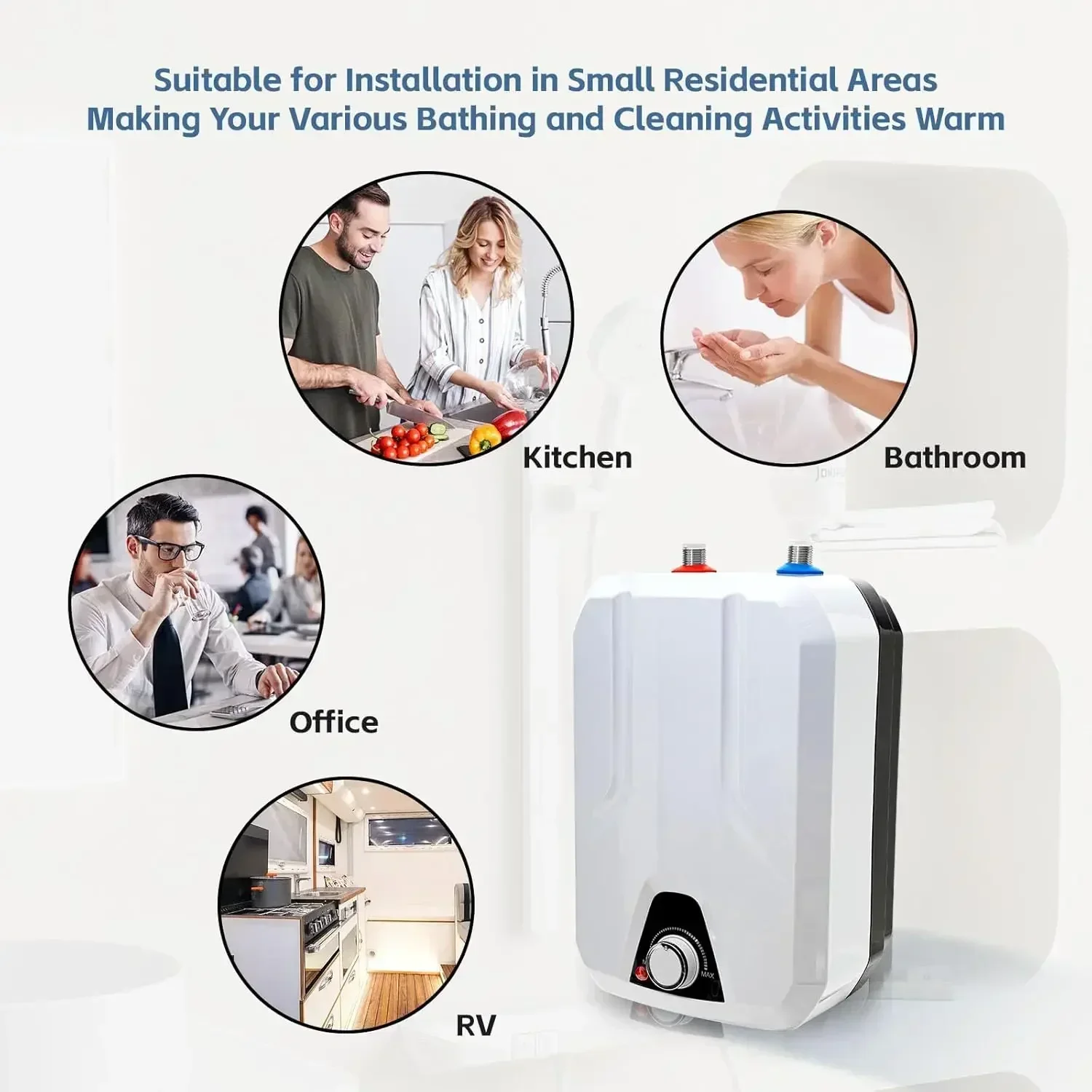 Suitable for Installation in Small Residential Areas
Making Your Various Bathing and Cleaning Activities Warm

Kitchen

Bathroom

Office

RV

MAX