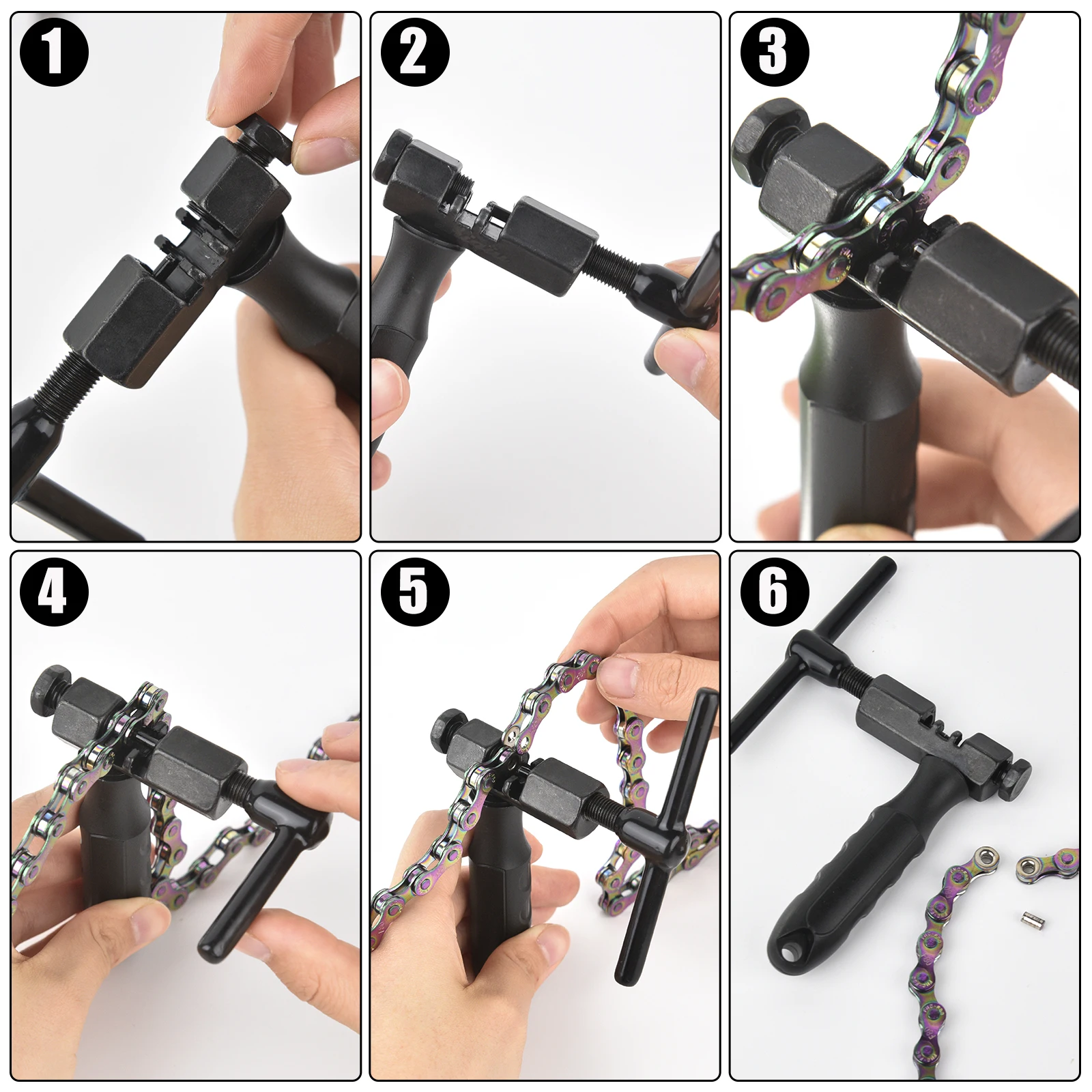 1
2
3
4
5
6