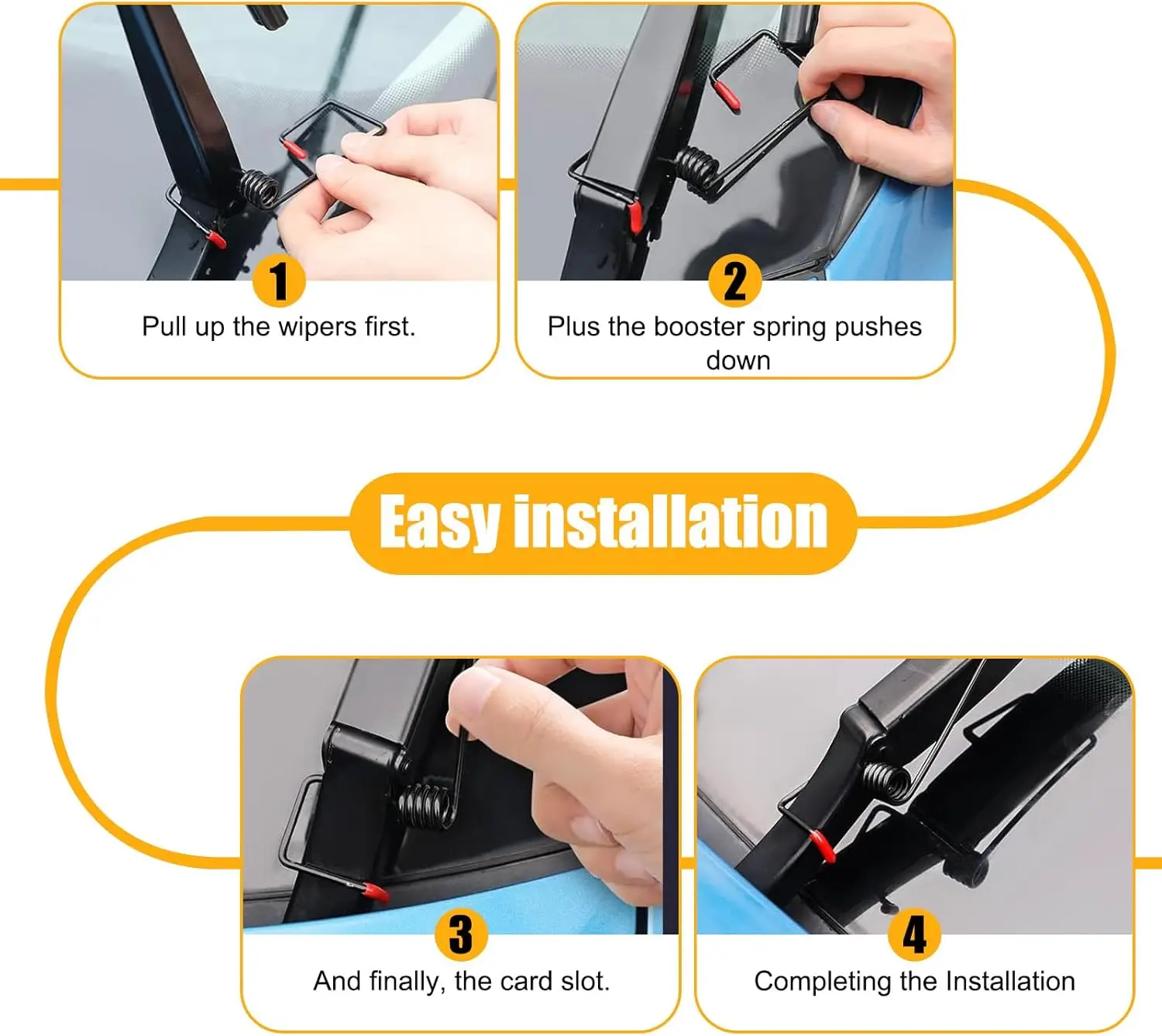 1

Pull up the wipers first.

2

Plus the booster spring pushes down

Easy installation

3

And finally, the card slot.

4

Completing the Installation