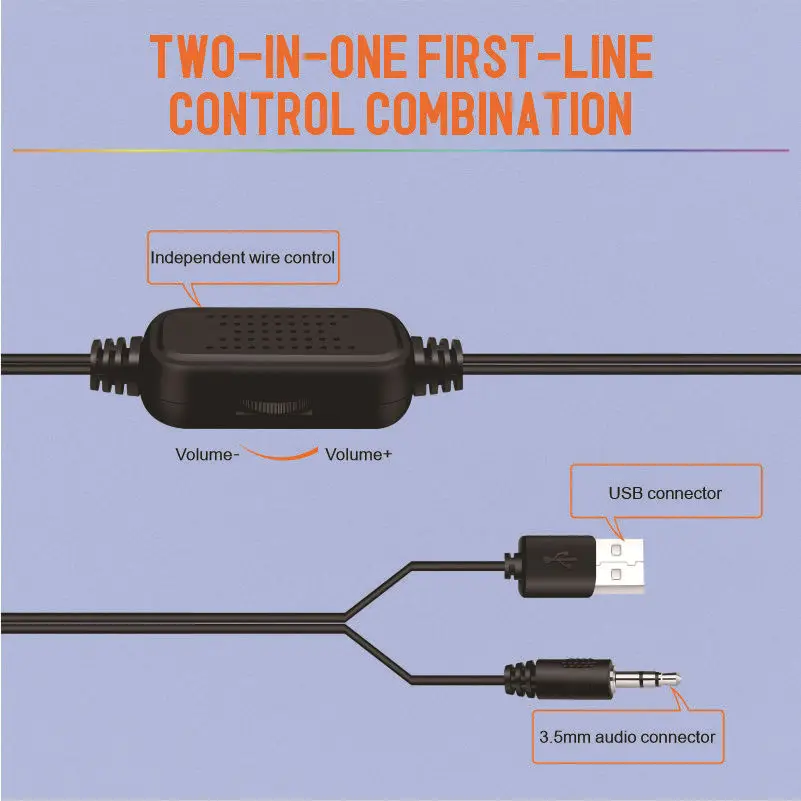 TWO-IN-ONE FIRST-LINE CONTROL COMBINATION

Independent wire control

Volume-

Volume+

USB connector

3.5mm audio connector