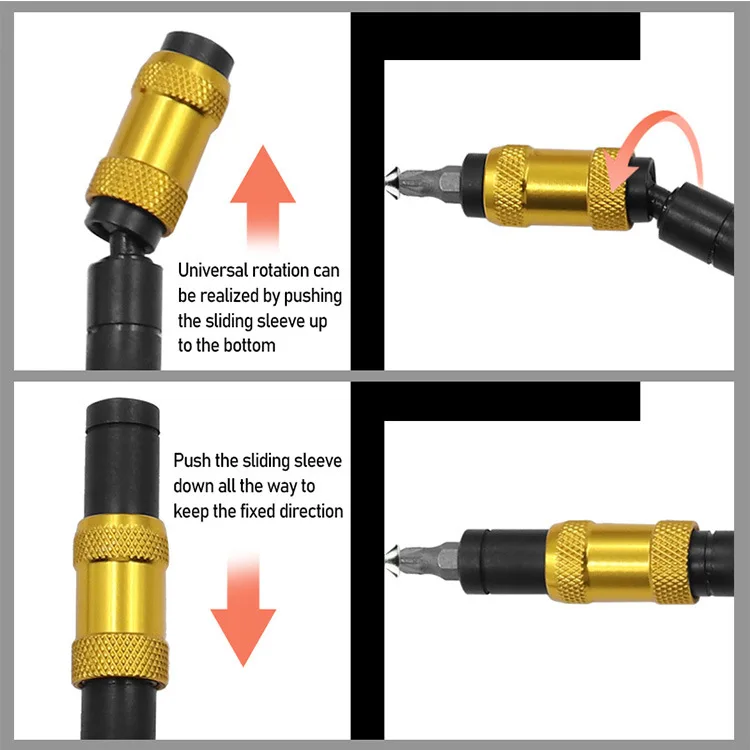 Universal rotation can be realized by pushing the sliding sleeve up to the bottom

Push the sliding sleeve down all the way to keep the fixed direction