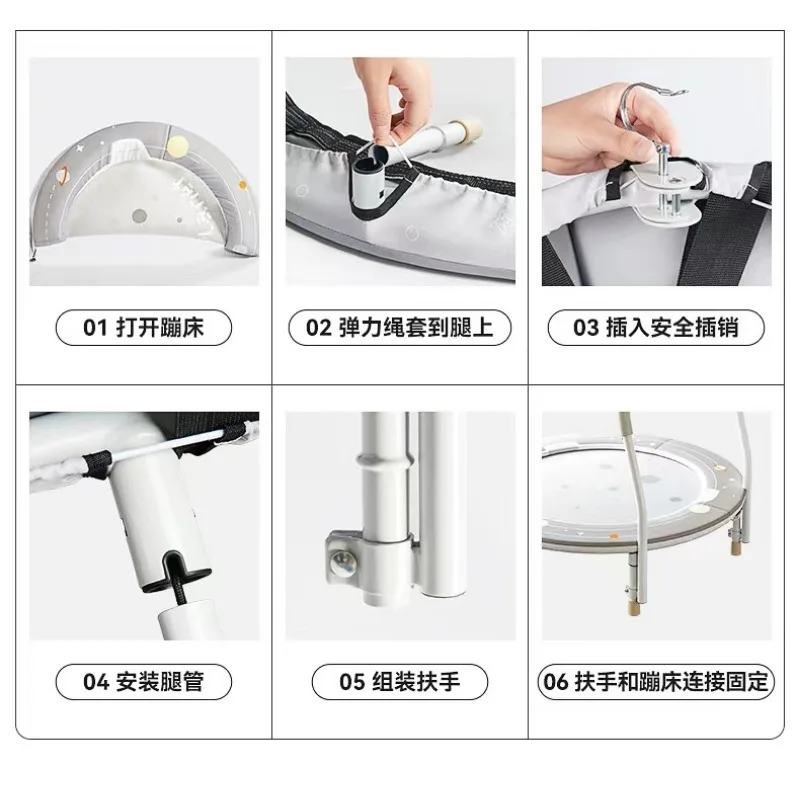 01 打开蹦床

02 弹力绳套到腿上

03 插入安全插销

04 安装腿管

05 组装扶手

06 扶手和蹦床连接固定