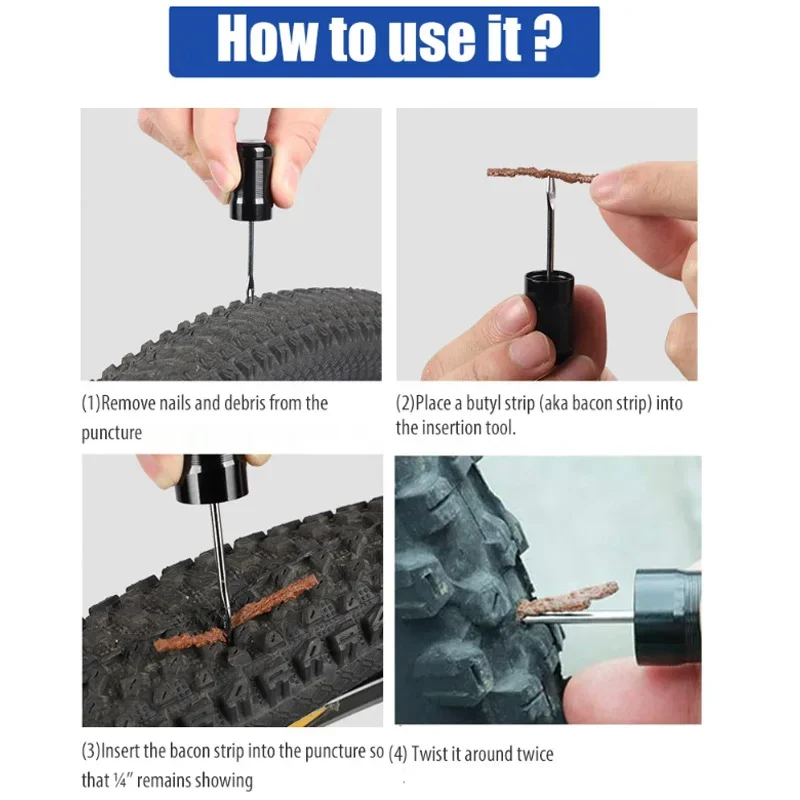 How to use it ?

(1)Remove nails and debris from the puncture

(2)Place a butyl strip (aka bacon strip) into the insertion tool.

(3)Insert the bacon strip into the puncture so that ¼" remains showing

(4) Twist it around twice