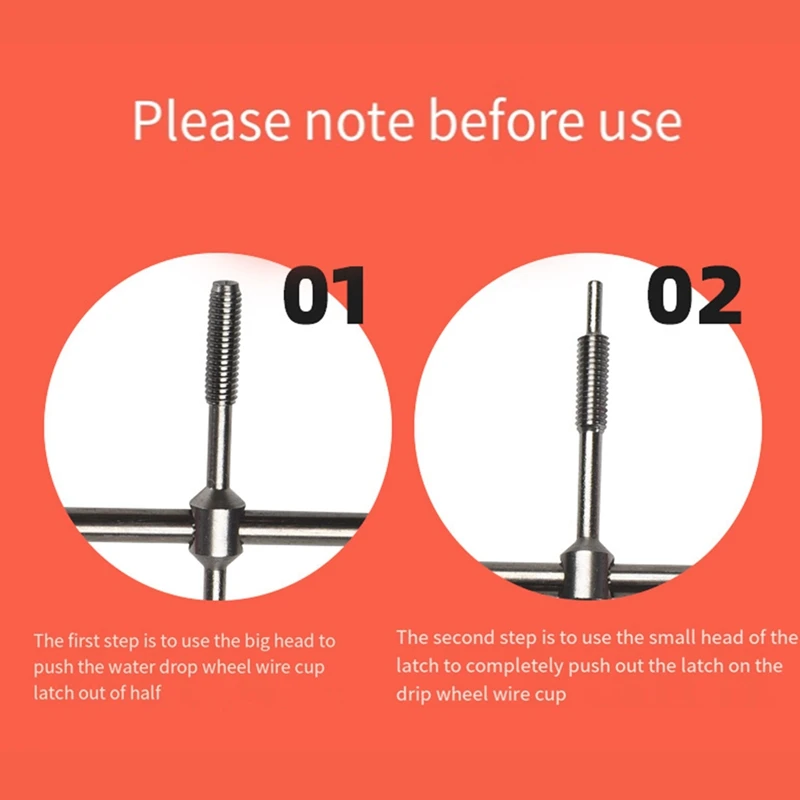 Please note before use

01

02

The first step is to use the big head to push the water drop wheel wire cup latch out of half

The second step is to use the small head of the latch to completely push out the latch on the drip wheel wire cup