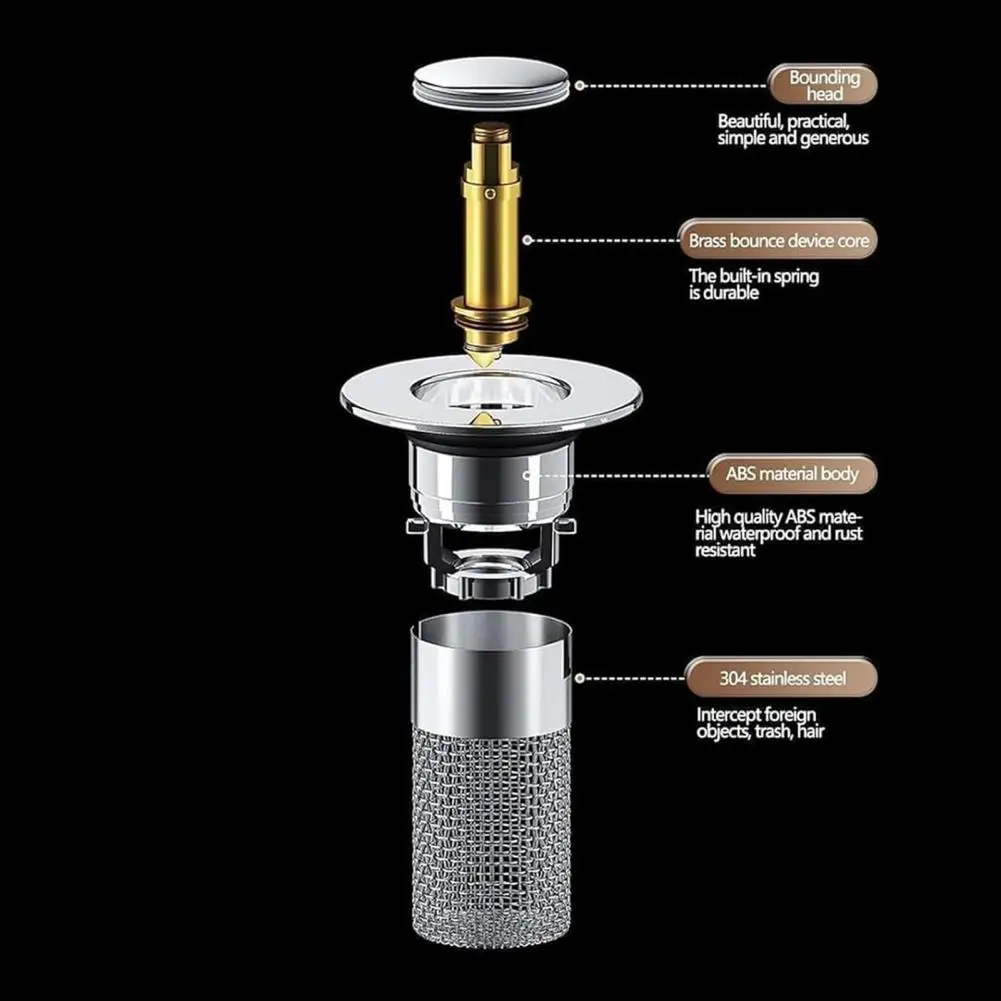 Bounding head

Beautiful, practical, simple and generous

Brass bounce device core

The built-in spring is durable

ABS material body

High quality ABS material waterproof and rust resistant

304 stainless steel

Intercept foreign objects, trash, hair