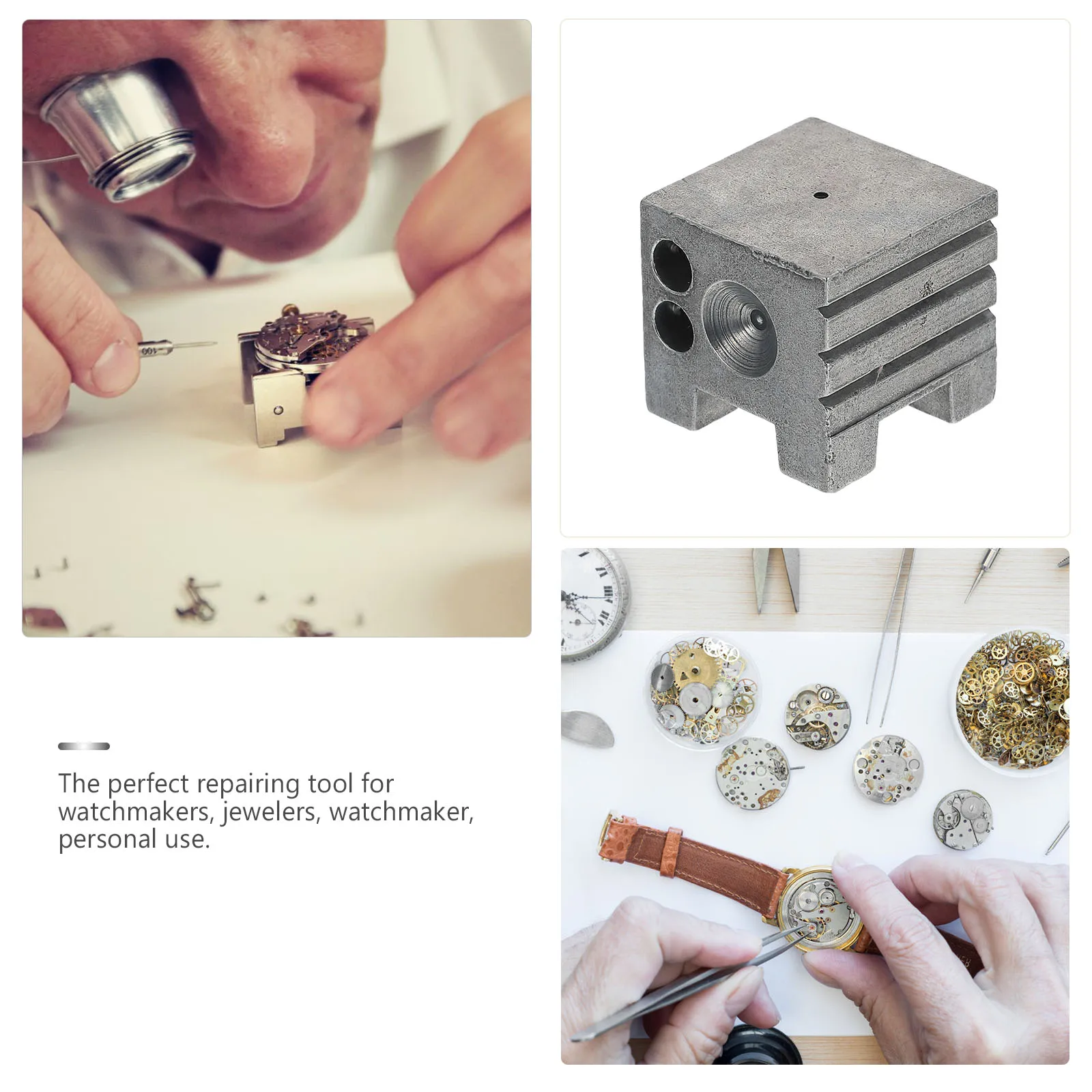 The perfect repairing tool for watchmakers, jewelers, watchmaker, personal use.