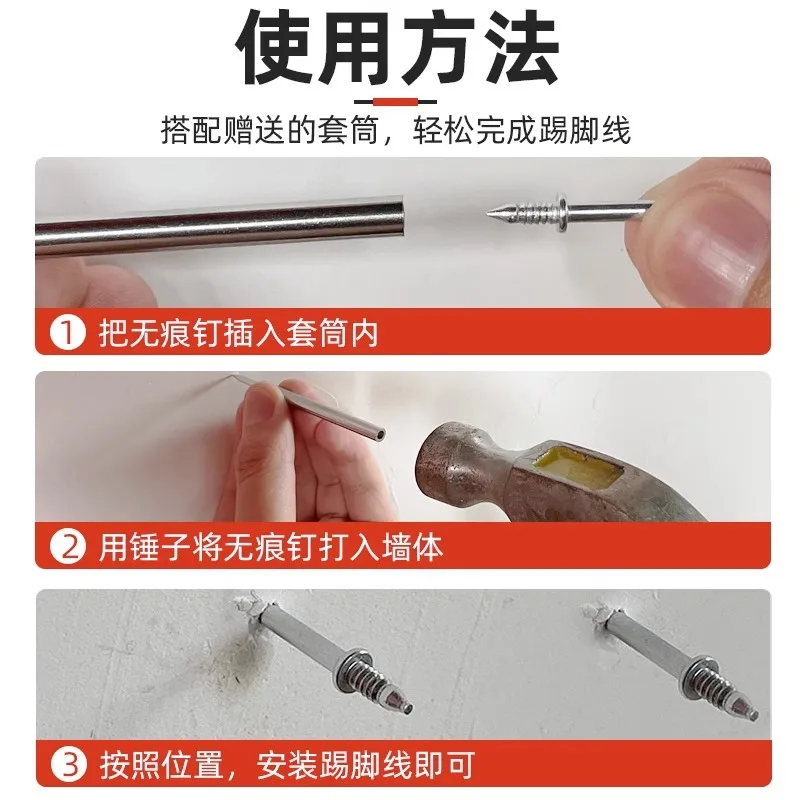 使用方法

搭配赠送的套筒，轻松完成踢脚线

① 把无痕钉插入套筒内

② 用锤子将无痕钉打入墙体

③ 按照位置，安装踢脚线即可