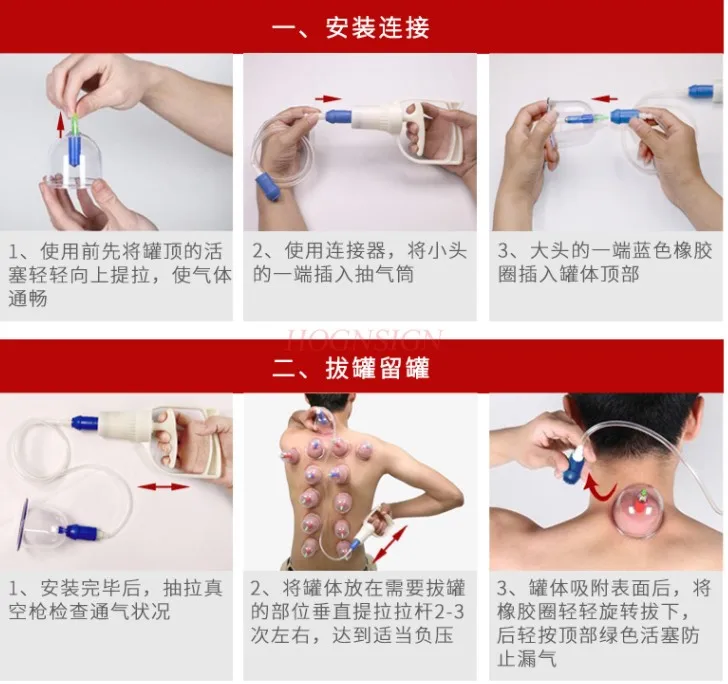 一、安装连接

1、使用前先将罐顶的活塞轻轻向上提拉，使气体通畅

2、使用连接器，将小头的一端插入抽气筒

3、大头的一端蓝色橡胶圈插入罐体顶部

HOGNSIGN

二、拔罐留罐

1、安装完毕后，抽拉真空枪检查通气状况

2、将罐体放在需要拔罐的部位垂直提拉拉杆2-3次左右，达到适当负压

3、罐体吸附表面后，将橡胶圈轻轻旋转拔下，后轻按顶部绿色活塞防止漏气