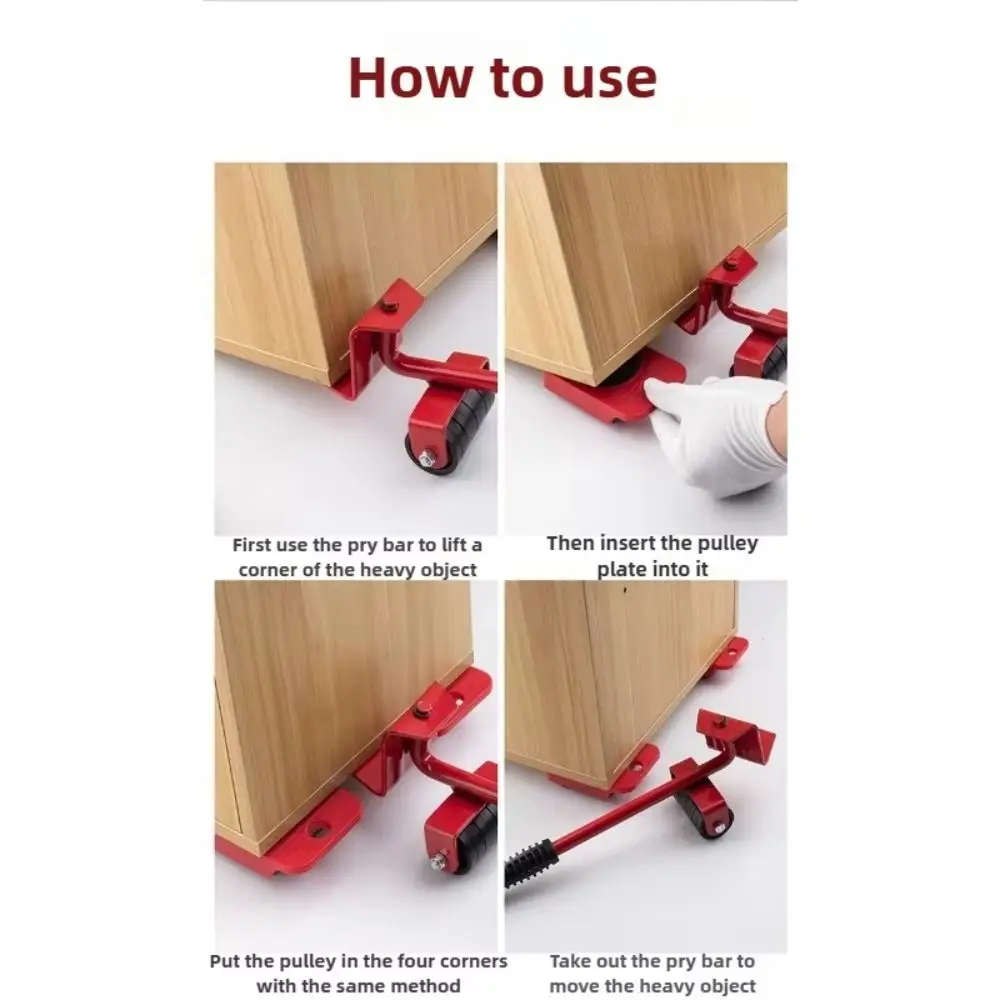 How to use

First use the pry bar to lift a corner of the heavy object

Then insert the pulley plate into it

Put the pulley in the four corners with the same method

Take out the pry bar to move the heavy object