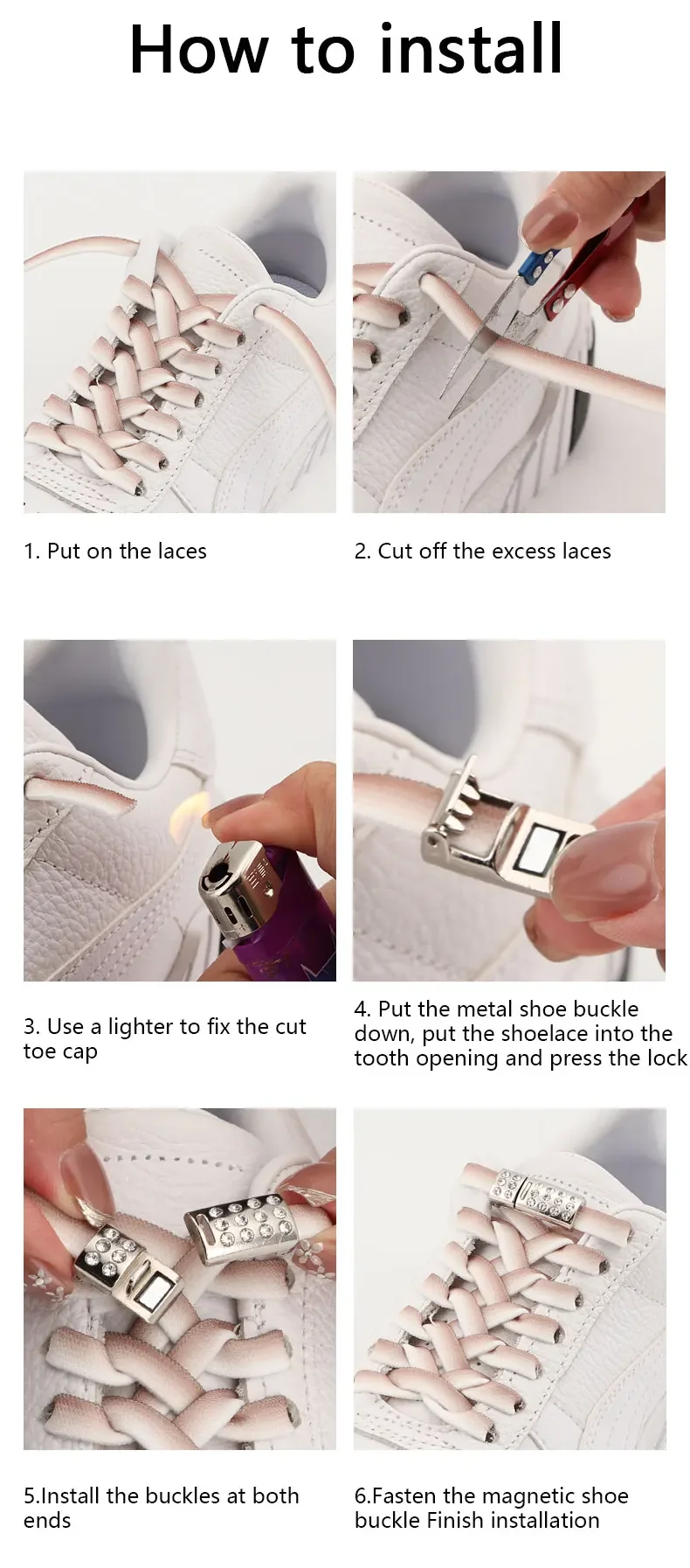 How to install

1. Put on the laces

2. Cut off the excess laces

3. Use a lighter to fix the cut toe cap

4. Put the metal shoe buckle down, put the shoelace into the tooth opening and press the lock

5.Install the buckles at both ends

6.Fasten the magnetic shoe buckle Finish installation