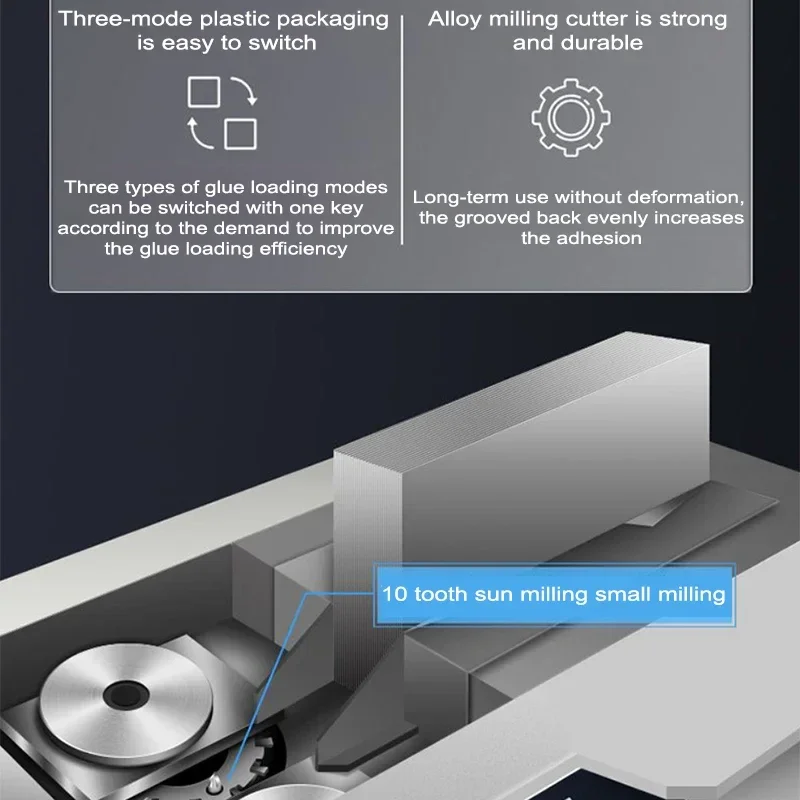 Three-mode plastic packaging is easy to switch

Three types of glue loading modes can be switched with one key according to the demand to improve the glue loading efficiency

Alloy milling cutter is strong and durable

Long-term use without deformation, the grooved back evenly increases the adhesion

10 tooth sun milling small milling