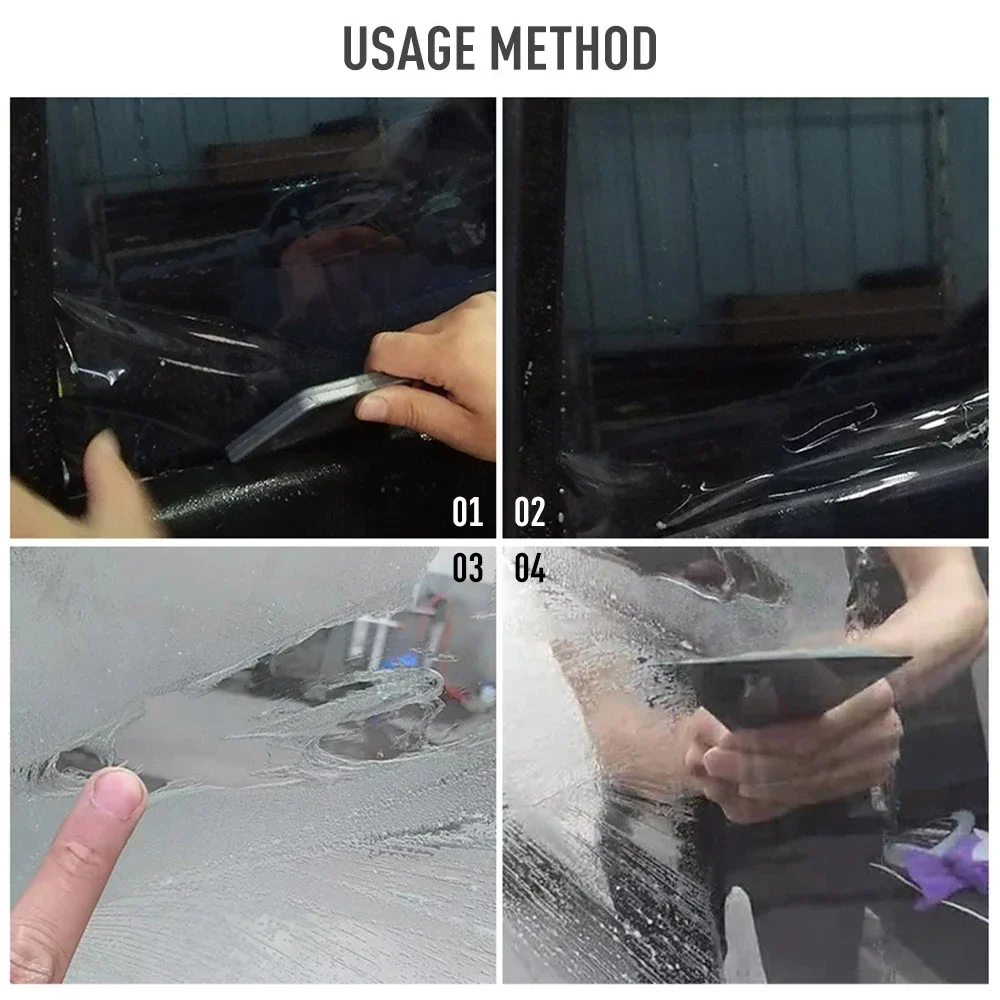 USAGE METHOD

01

02

03

04