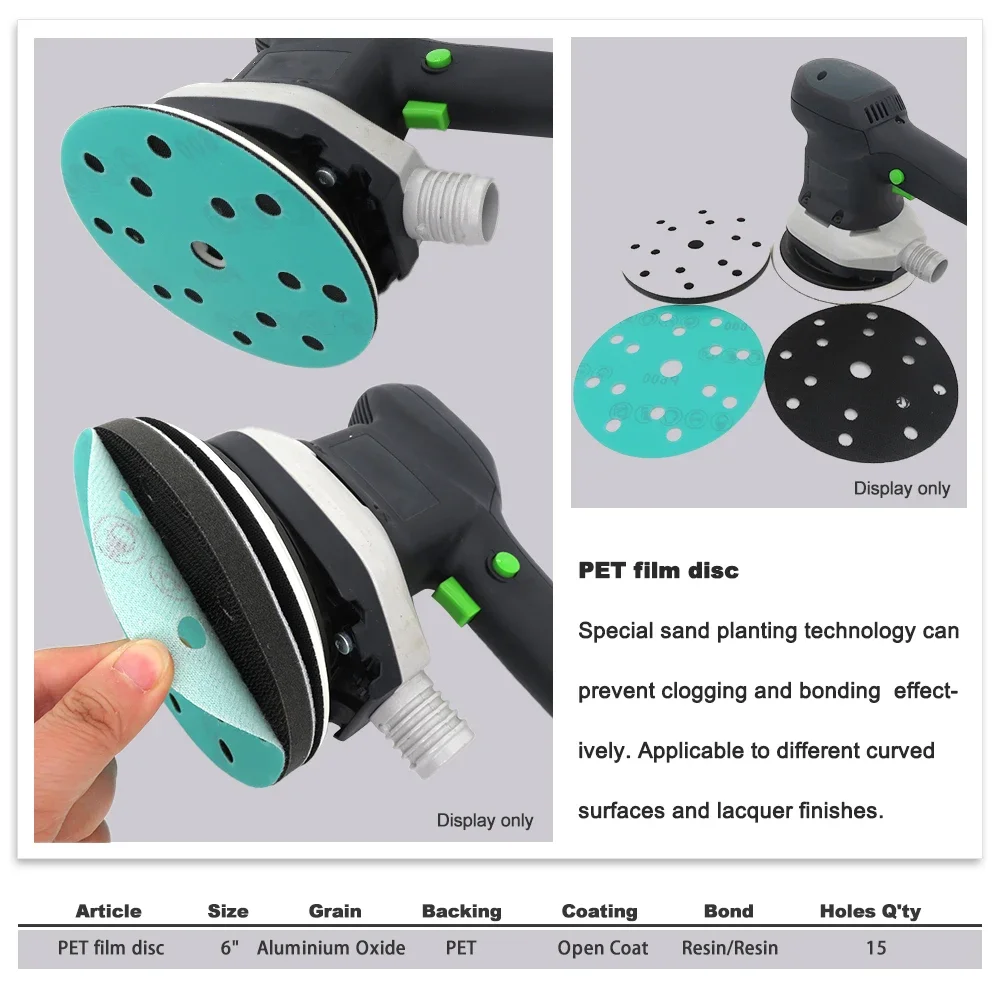 Display only

Display only

PET film disc

Special sand planting technology can prevent clogging and bonding effectively. Applicable to different curved surfaces and lacquer finishes.

| Article | Size | Grain | Backing | Coating | Bond | Holes Q'ty |
|---|---|---|---|---|---|---|
| PET film disc | 6" | Aluminium Oxide | PET | Open Coat | Resin/Resin | 15 |