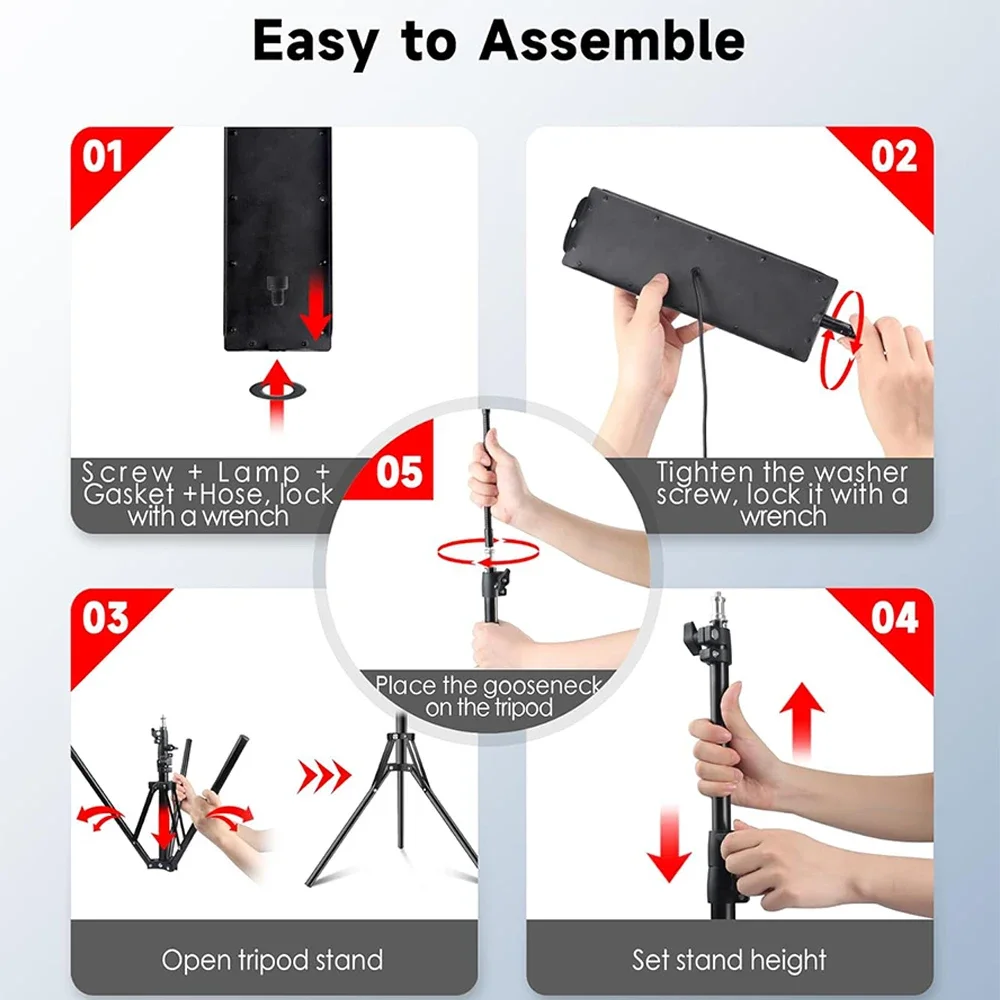 Easy to Assemble

01

Screw + Lamp + Gasket +Hose, lock with a wrench

02

Tighten the washer screw, lock it with a wrench

05

Place the gooseneck on the tripod

03

Open tripod stand

04

Set stand height