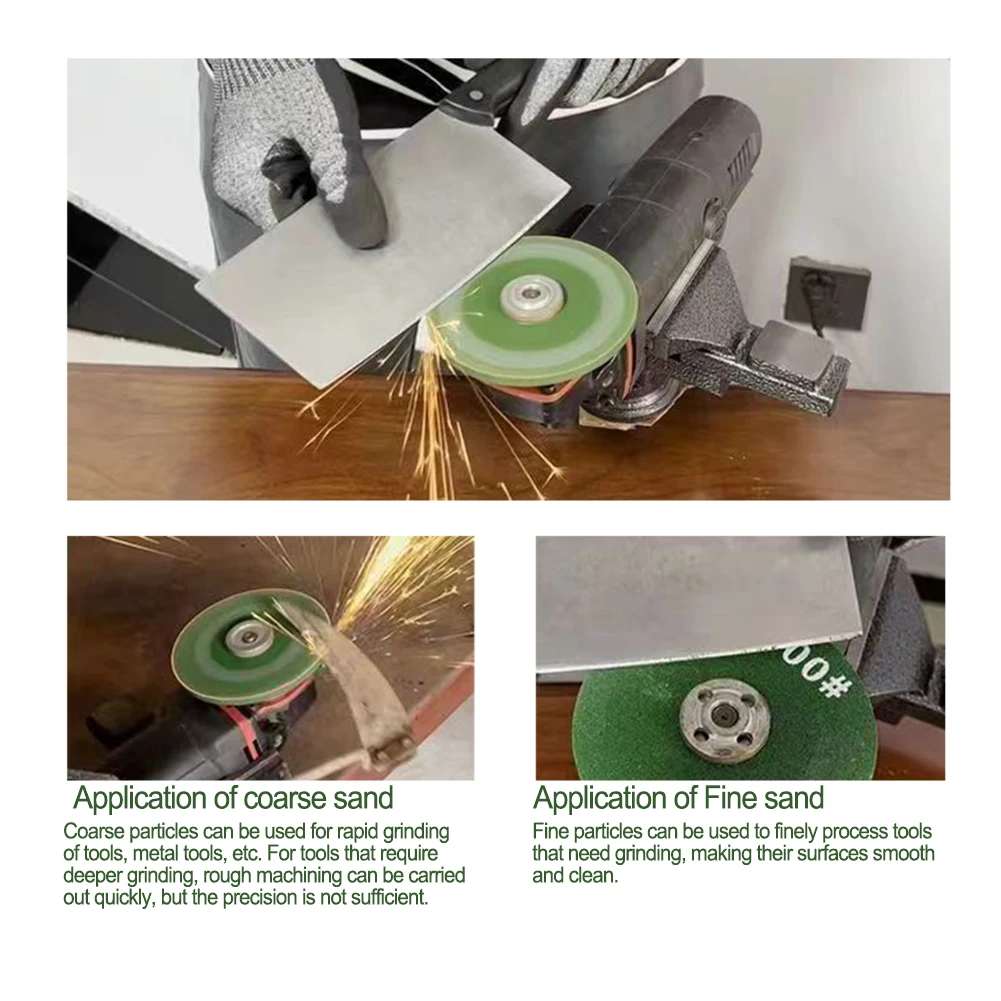 00#

Application of coarse sand
Coarse particles can be used for rapid grinding of tools, metal tools, etc. For tools that require deeper grinding, rough machining can be carried out quickly, but the precision is not sufficient.

Application of Fine sand
Fine particles can be used to finely process tools that need grinding, making their surfaces smooth and clean.