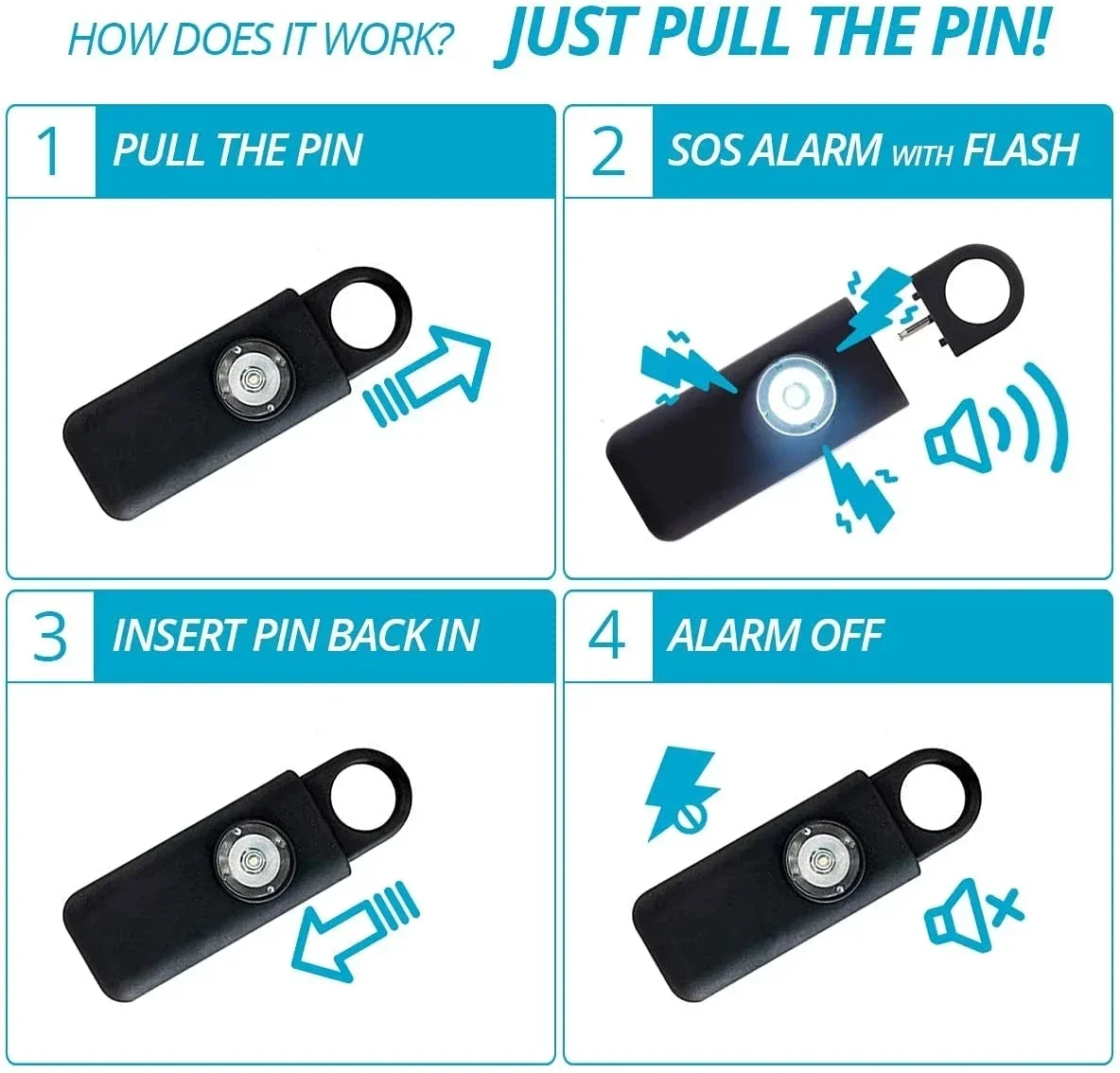 HOW DOES IT WORK? JUST PULL THE PIN!

1 PULL THE PIN

2 SOS ALARM WITH FLASH

3 INSERT PIN BACK IN

4 ALARM OFF