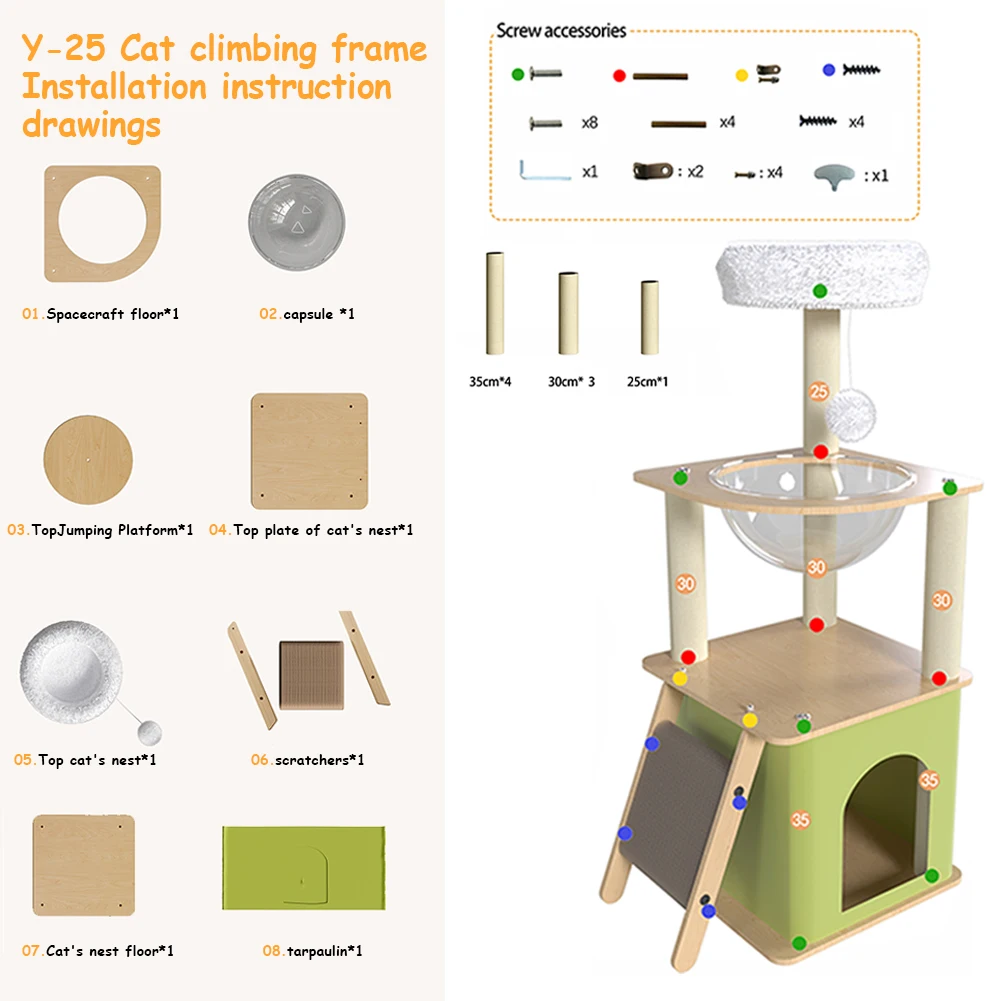 Y-25 Cat climbing frame Installation instruction drawings

01.Spacecraft floor*1

02.capsule *1

03.TopJumping Platform*1

04.Top plate of cat's nest*1

05.Top cat's nest*1

06.scratchers*1

07.Cat's nest floor*1

08.tarpaulin*1

Screw accessories

x8

x4

x4

x1

: x2

: x4

: x1

35cm*4

30cm* 3

25cm*1

25

30

30

30

35

35