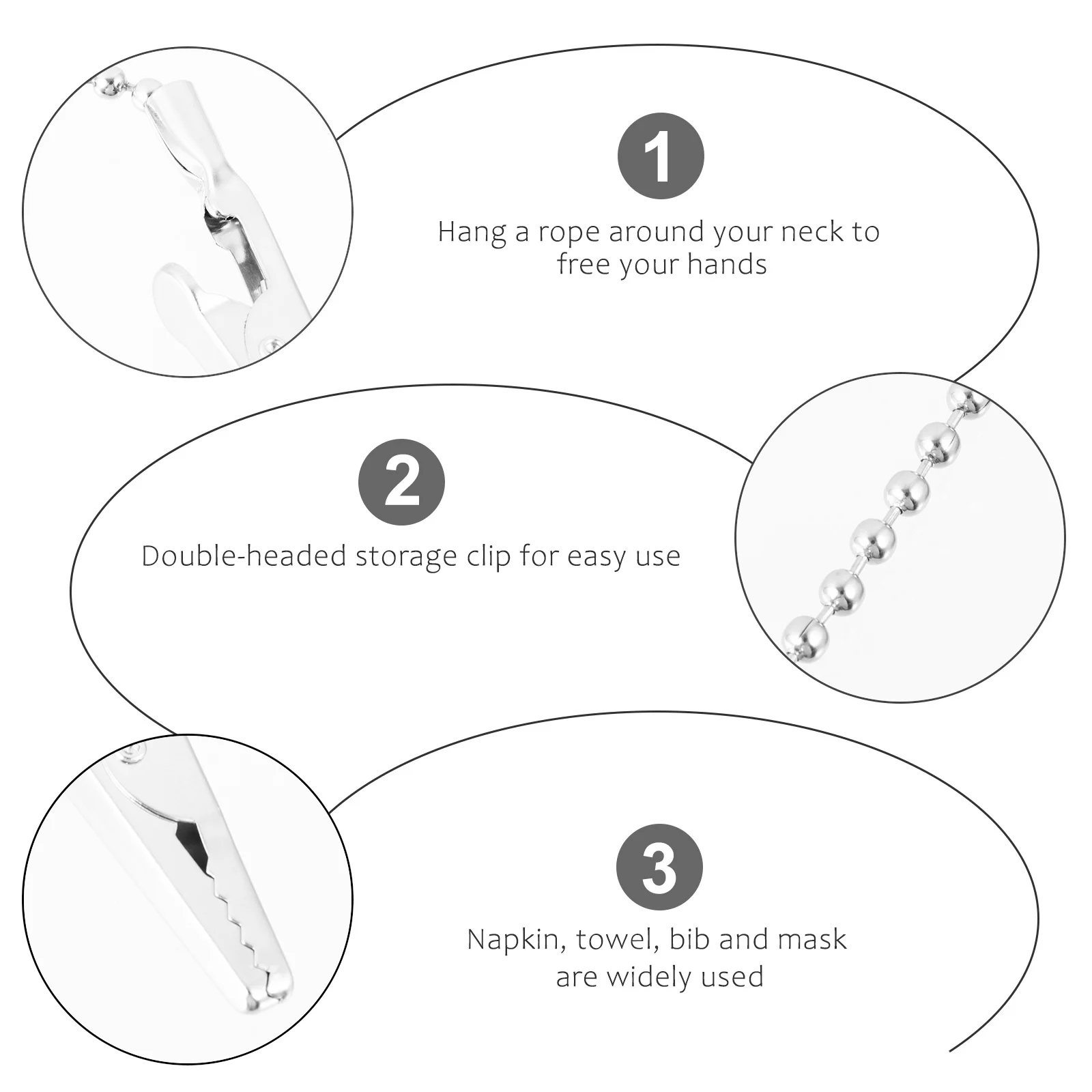 1

Hang a rope around your neck to free your hands

2

Double-headed storage clip for easy use

3

Napkin, towel, bib and mask are widely used