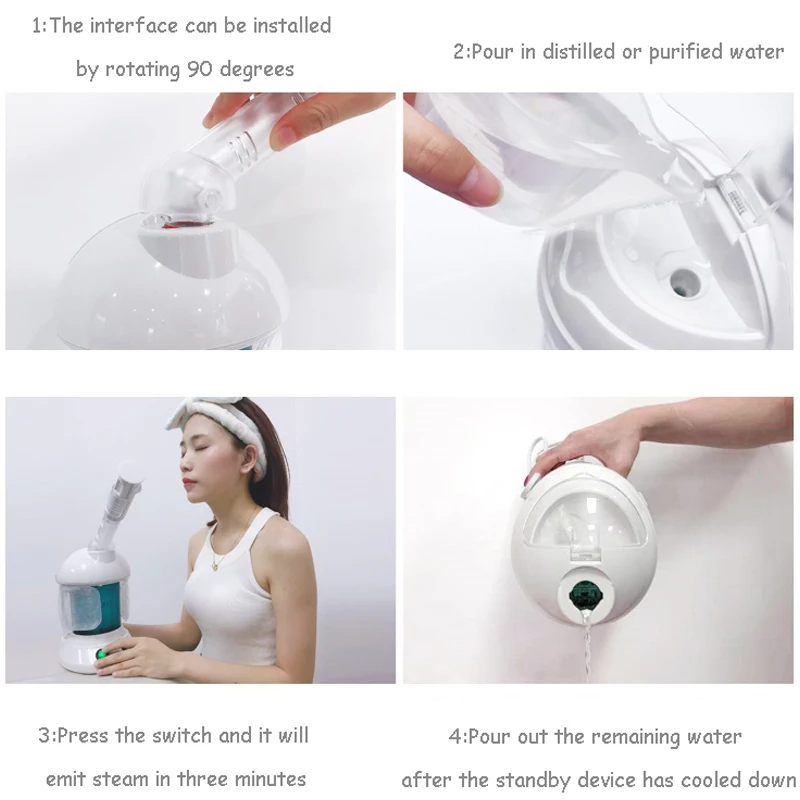 1:The interface can be installed by rotating 90 degrees

2:Pour in distilled or purified water

3:Press the switch and it will emit steam in three minutes

4:Pour out the remaining water after the standby device has cooled down