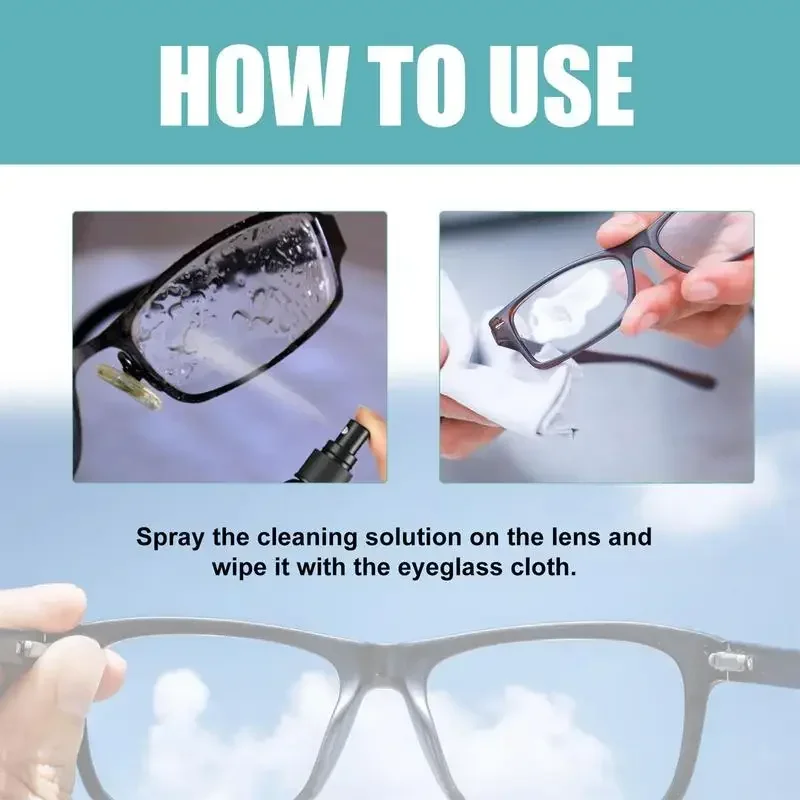 HOW TO USE

Spray the cleaning solution on the lens and wipe it with the eyeglass cloth.