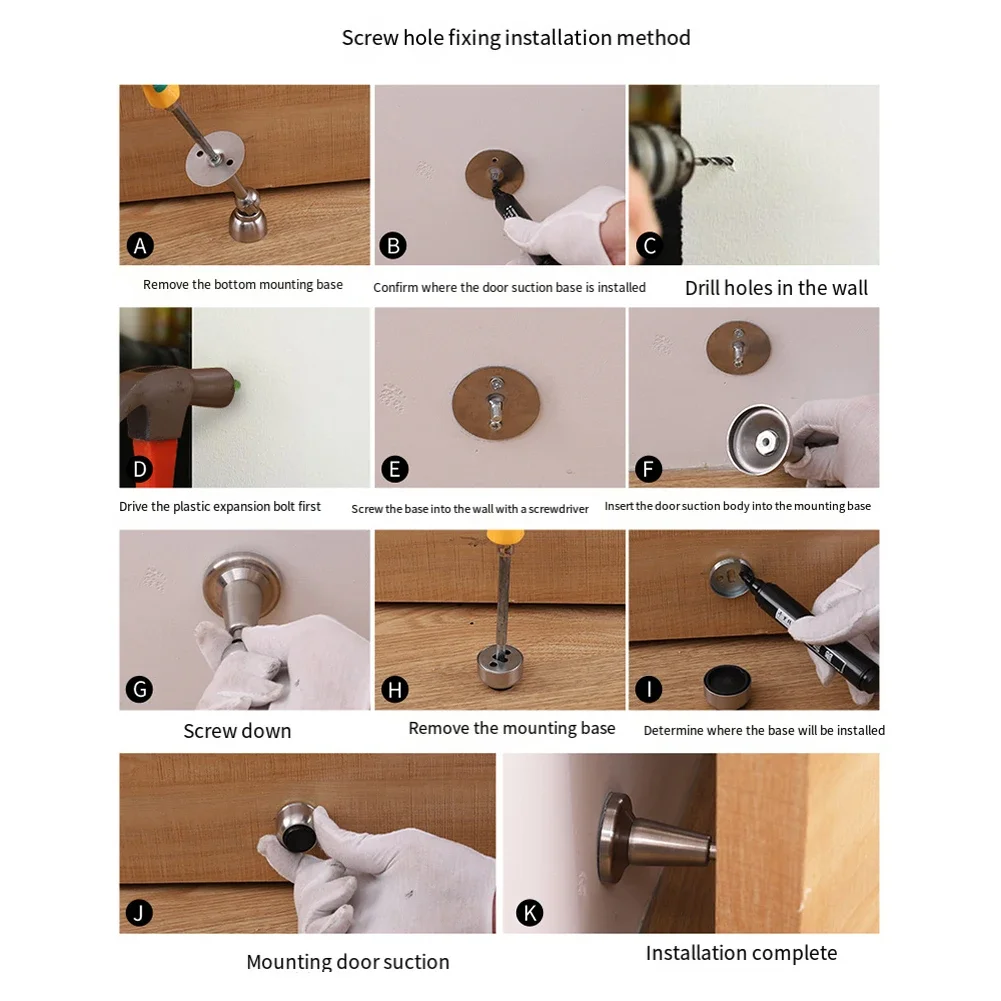 Screw hole fixing installation method

A

Remove the bottom mounting base

B

Confirm where the door suction base is installed

C

Drill holes in the wall

D

Drive the plastic expansion bolt first

E

Screw the base into the wall with a screwdriver

F

Insert the door suction body into the mounting base

G

Screw down

H

Remove the mounting base

I

Determine where the base will be installed

J

Mounting door suction

K

Installation complete