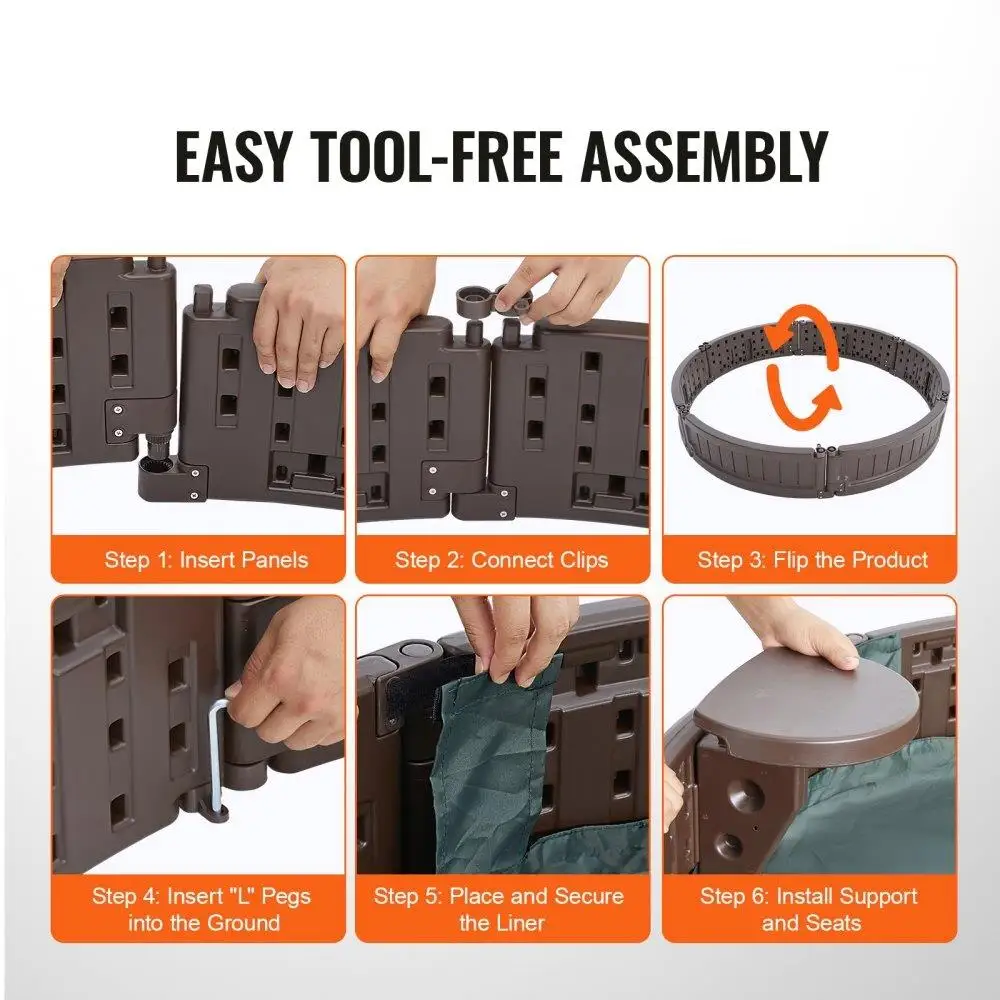 EASY TOOL-FREE ASSEMBLY

Step 1: Insert Panels

Step 2: Connect Clips

Step 3: Flip the Product

Step 4: Insert "L" Pegs into the Ground

Step 5: Place and Secure the Liner

Step 6: Install Support and Seats