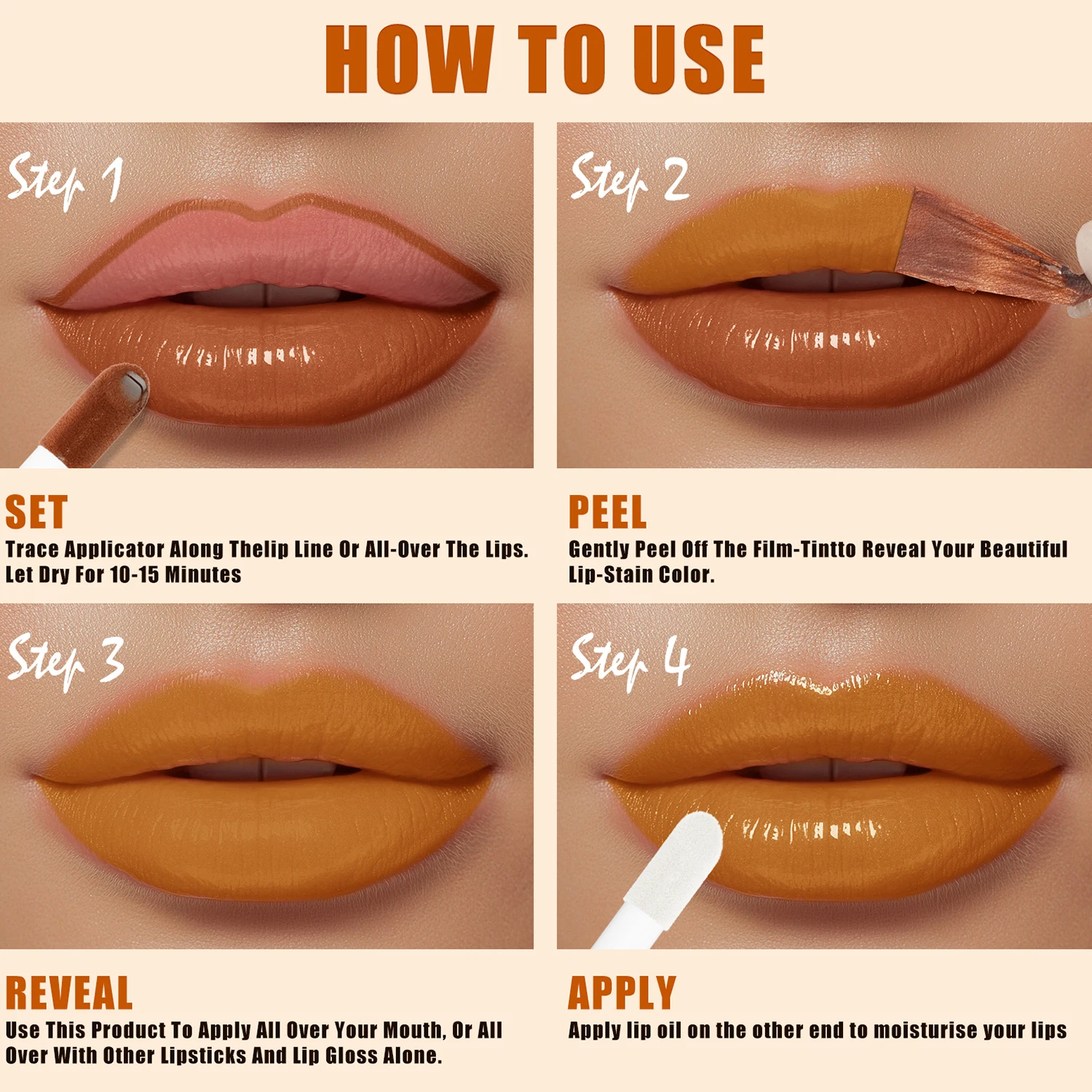 HOW TO USE

Step 1

SET
Trace Applicator Along Thelip Line Or All-Over The Lips. Let Dry For 10-15 Minutes

Step 2

PEEL
Gently Peel Off The Film-Tintto Reveal Your Beautiful Lip-Stain Color.

Step 3

REVEAL
Use This Product To Apply All Over Your Mouth, Or All Over With Other Lipsticks And Lip Gloss Alone.

Step 4

APPLY
Apply lip oil on the other end to moisturise your lips