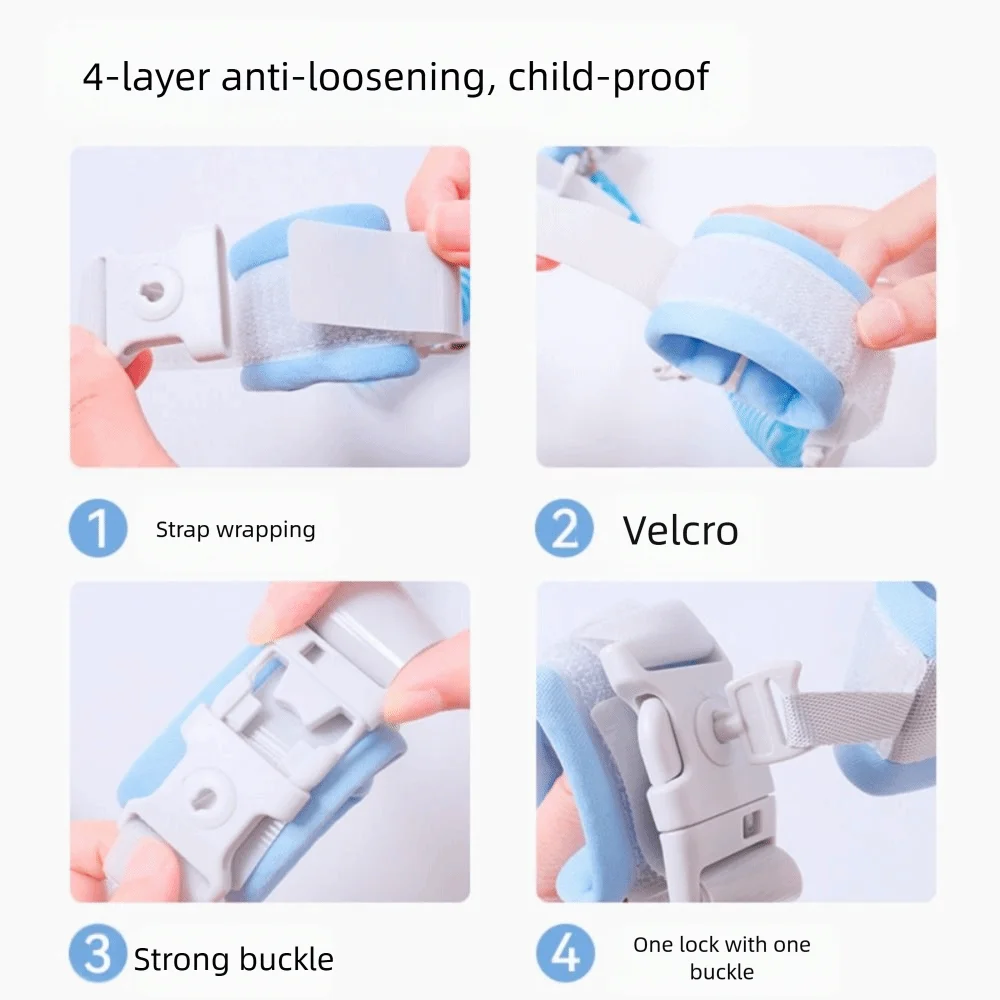 4-layer anti-loosening, child-proof

1 Strap wrapping

2 Velcro

3 Strong buckle

4 One lock with one buckle