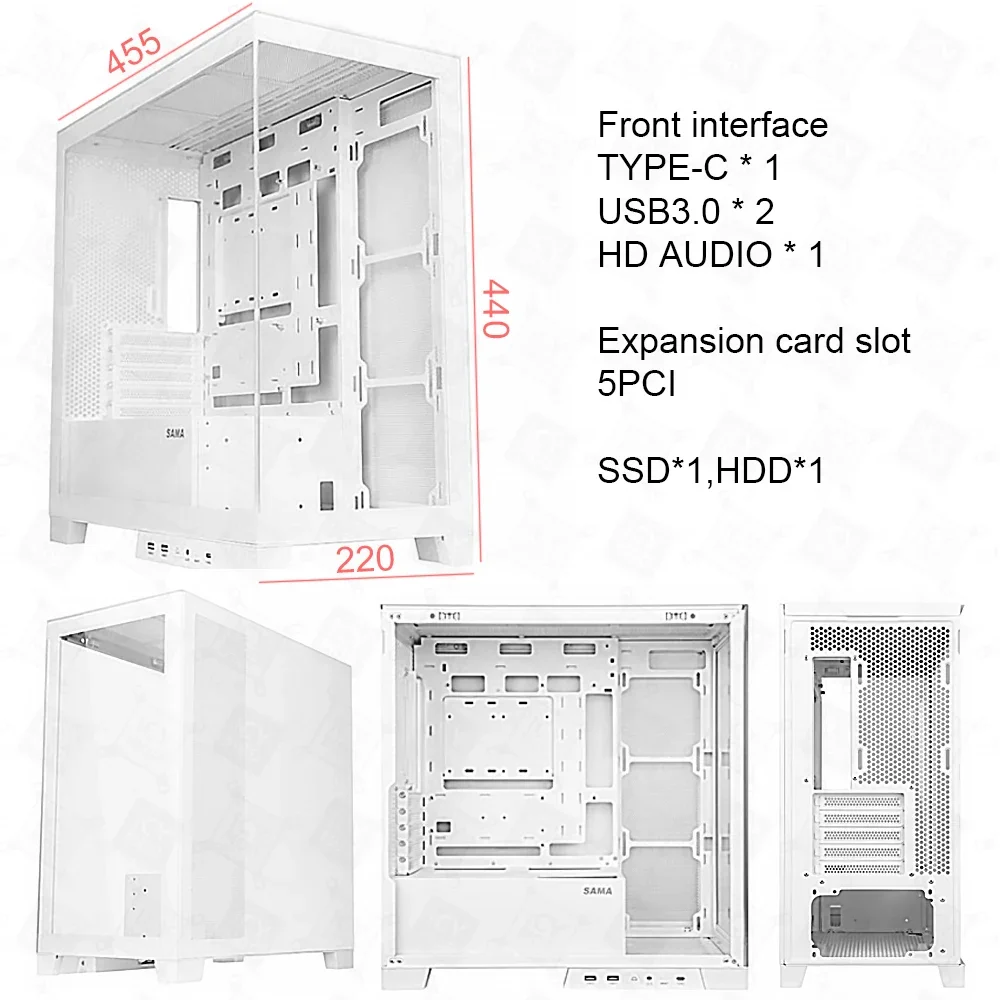 455

440

220

SAMA

Front interface
TYPE-C * 1
USB3.0 * 2
HD AUDIO * 1

Expansion card slot
5PCI

SSD*1,HDD*1

SAMA