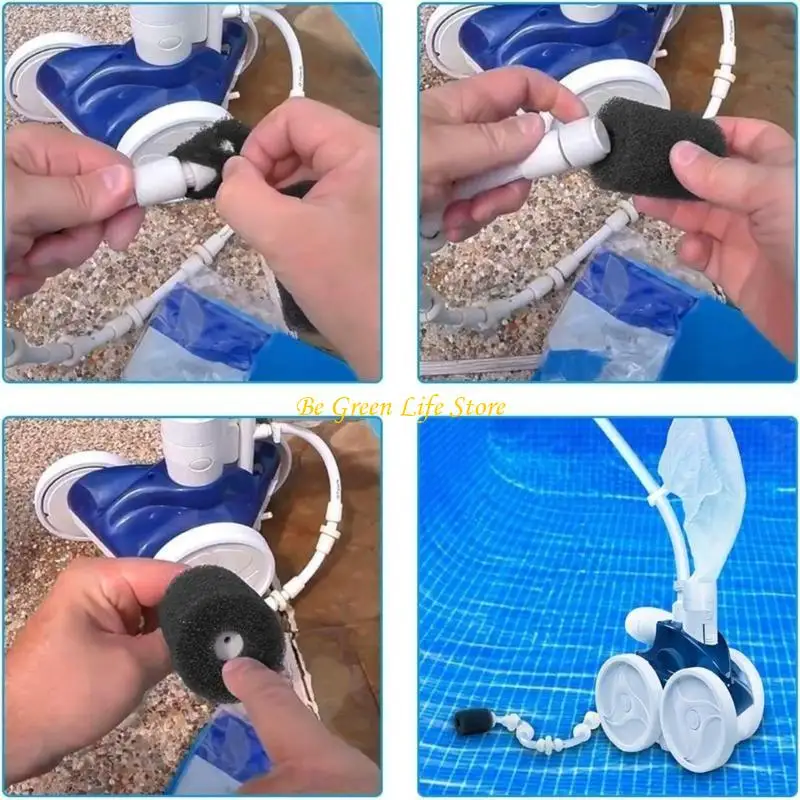 Be Green Life Store