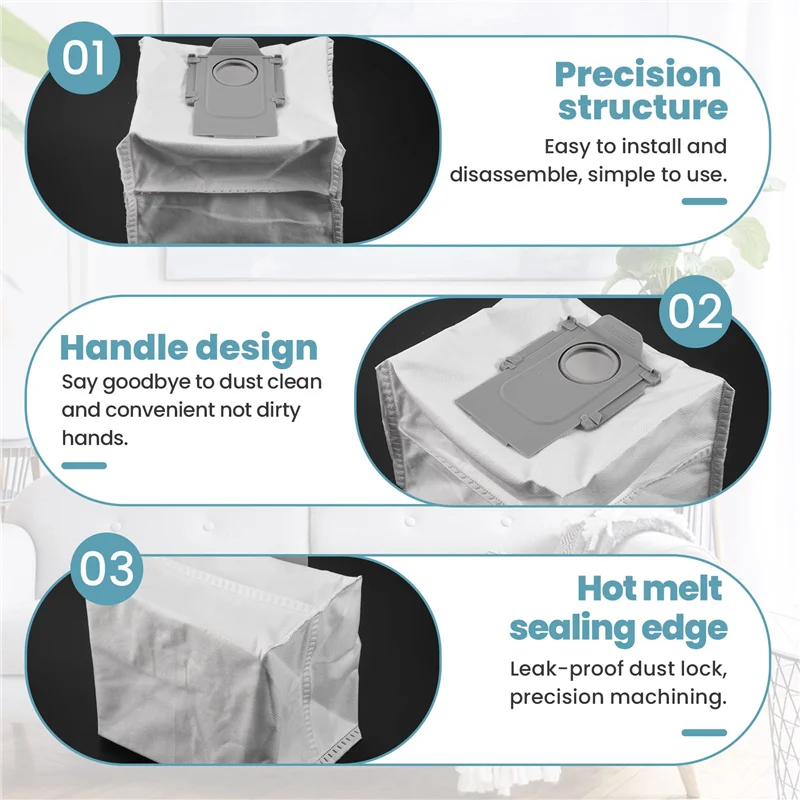 01

Precision structure

Easy to install and disassemble, simple to use.

Handle design

Say goodbye to dust clean and convenient not dirty hands.

02

03

Hot melt sealing edge

Leak-proof dust lock, precision machining.