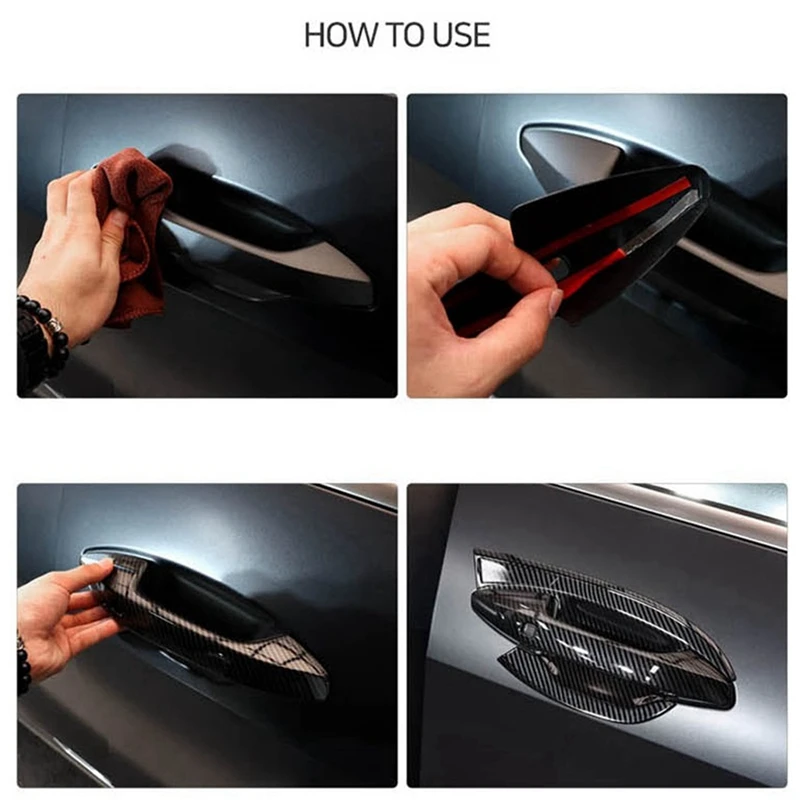 HOW TO USE